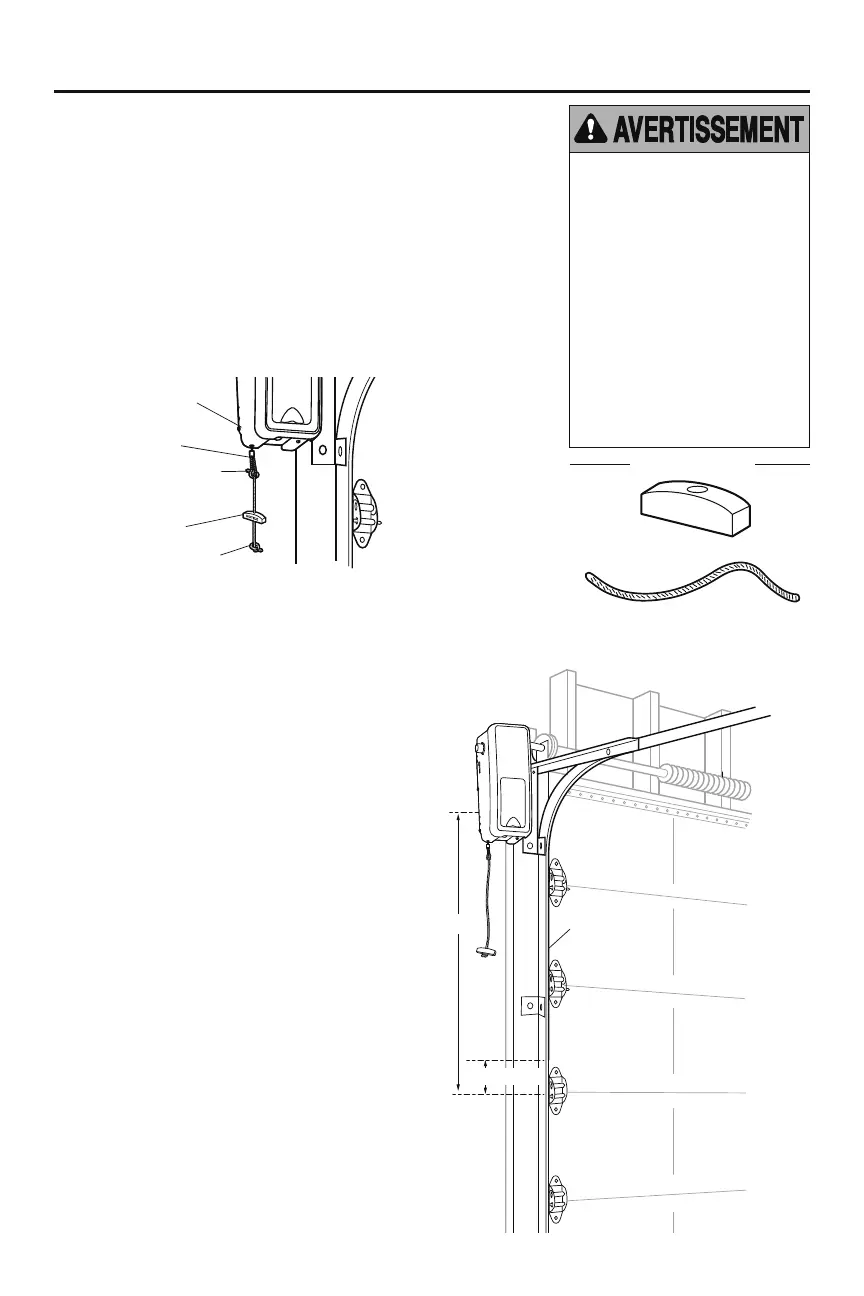 AVERTISSEMENT