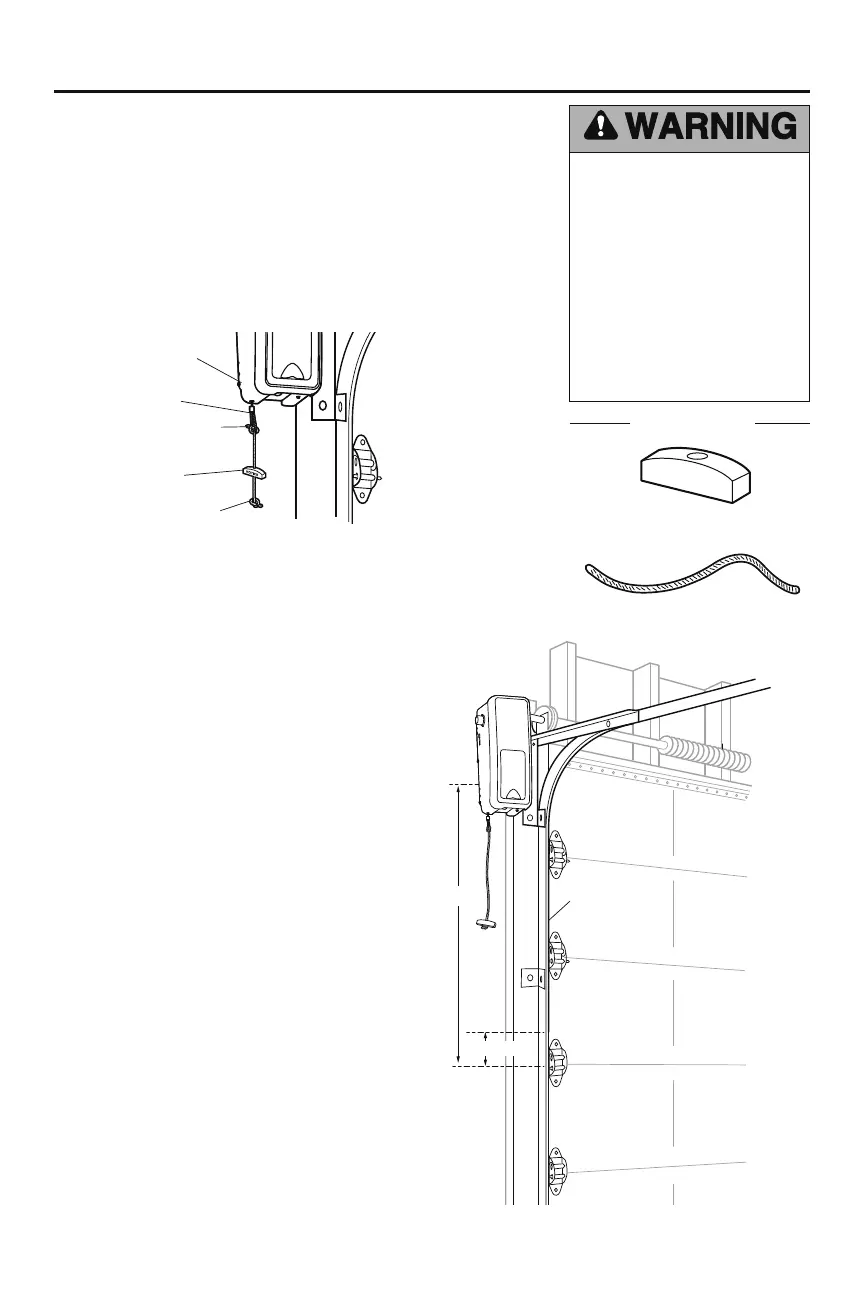 WARNING