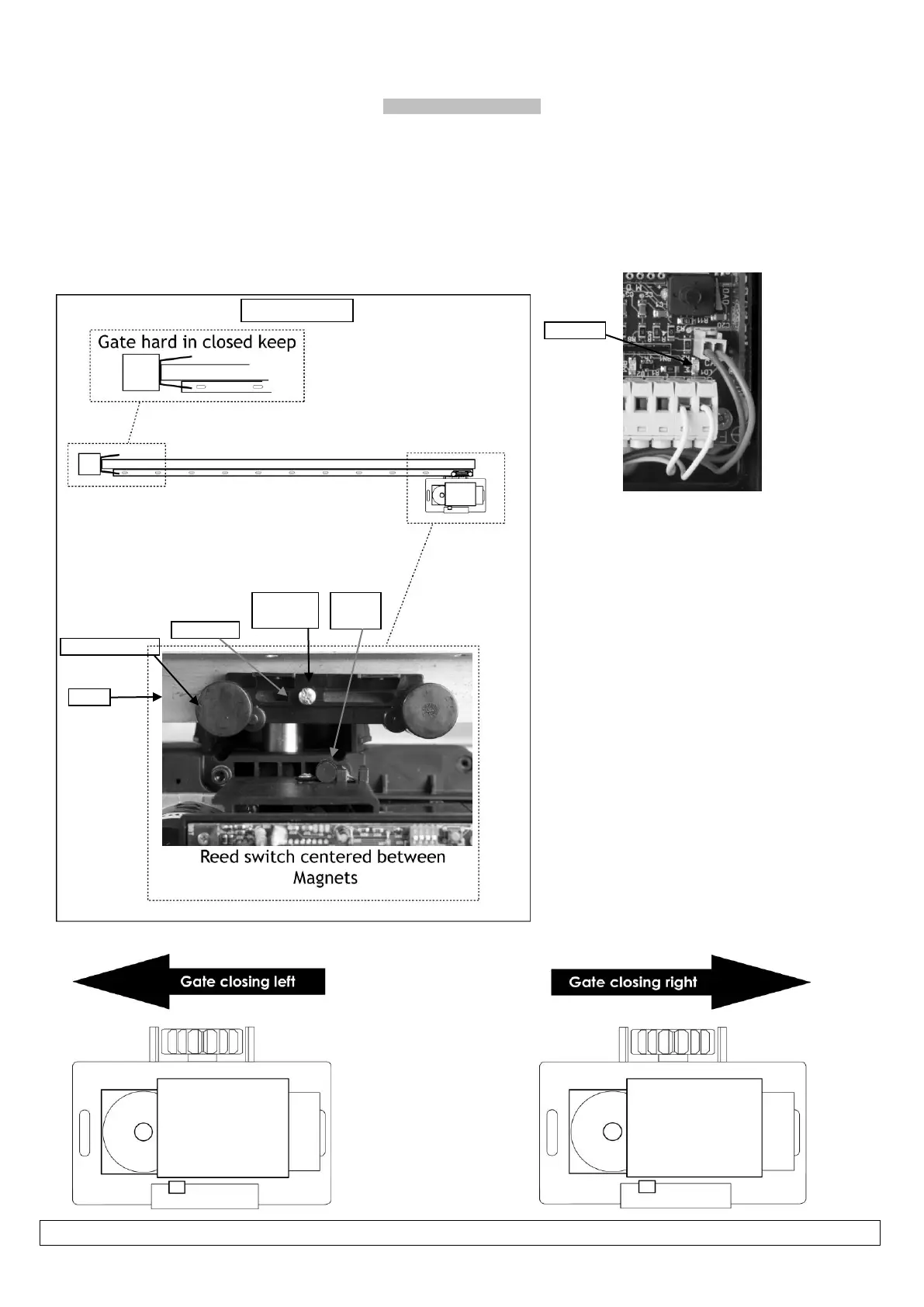 Gate hard in closed keep

Reed switch centered between Magnets

Gate closing left

Gate closing right