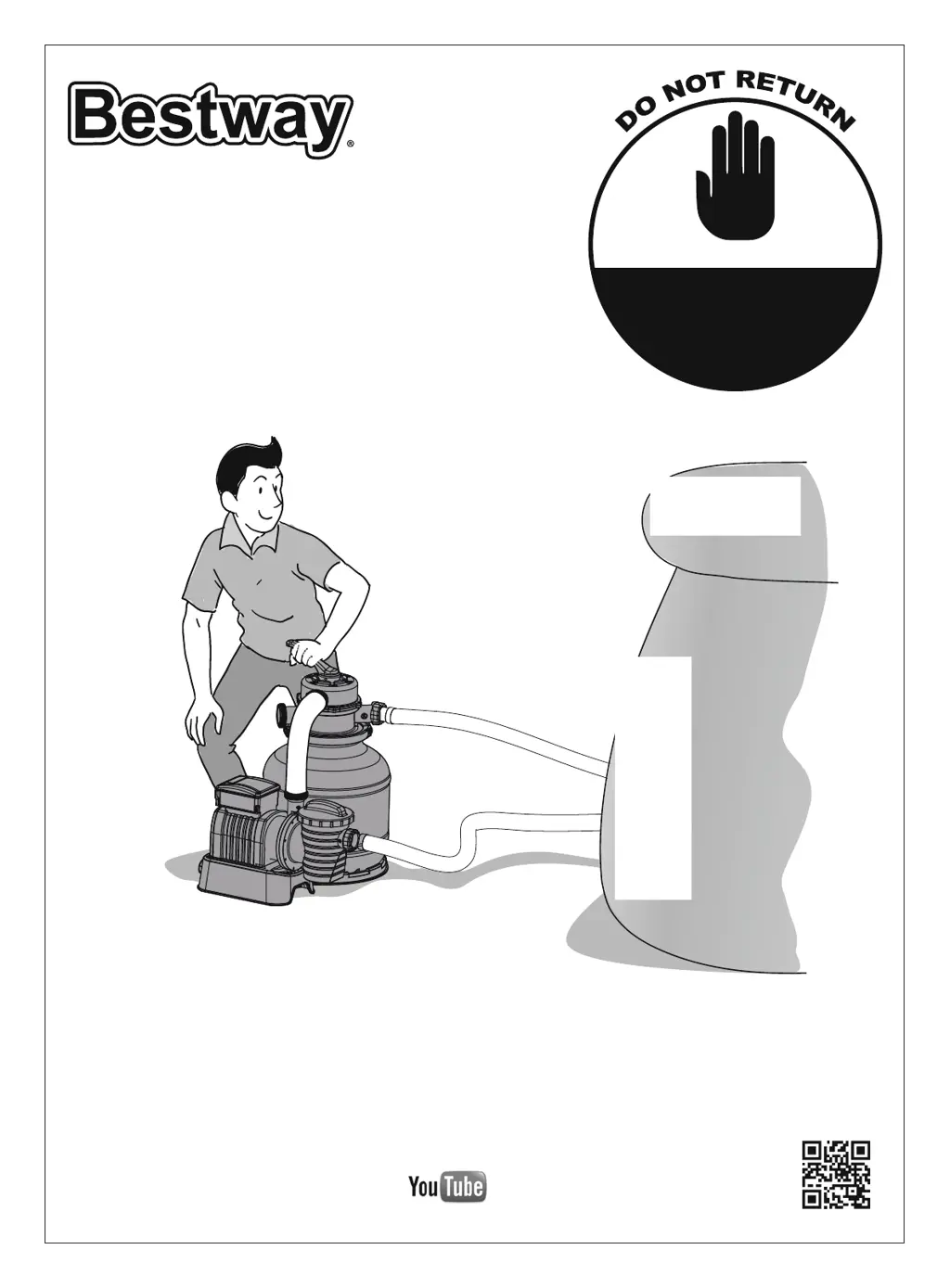 Bestway®

DO NOT RETURN

YouTube