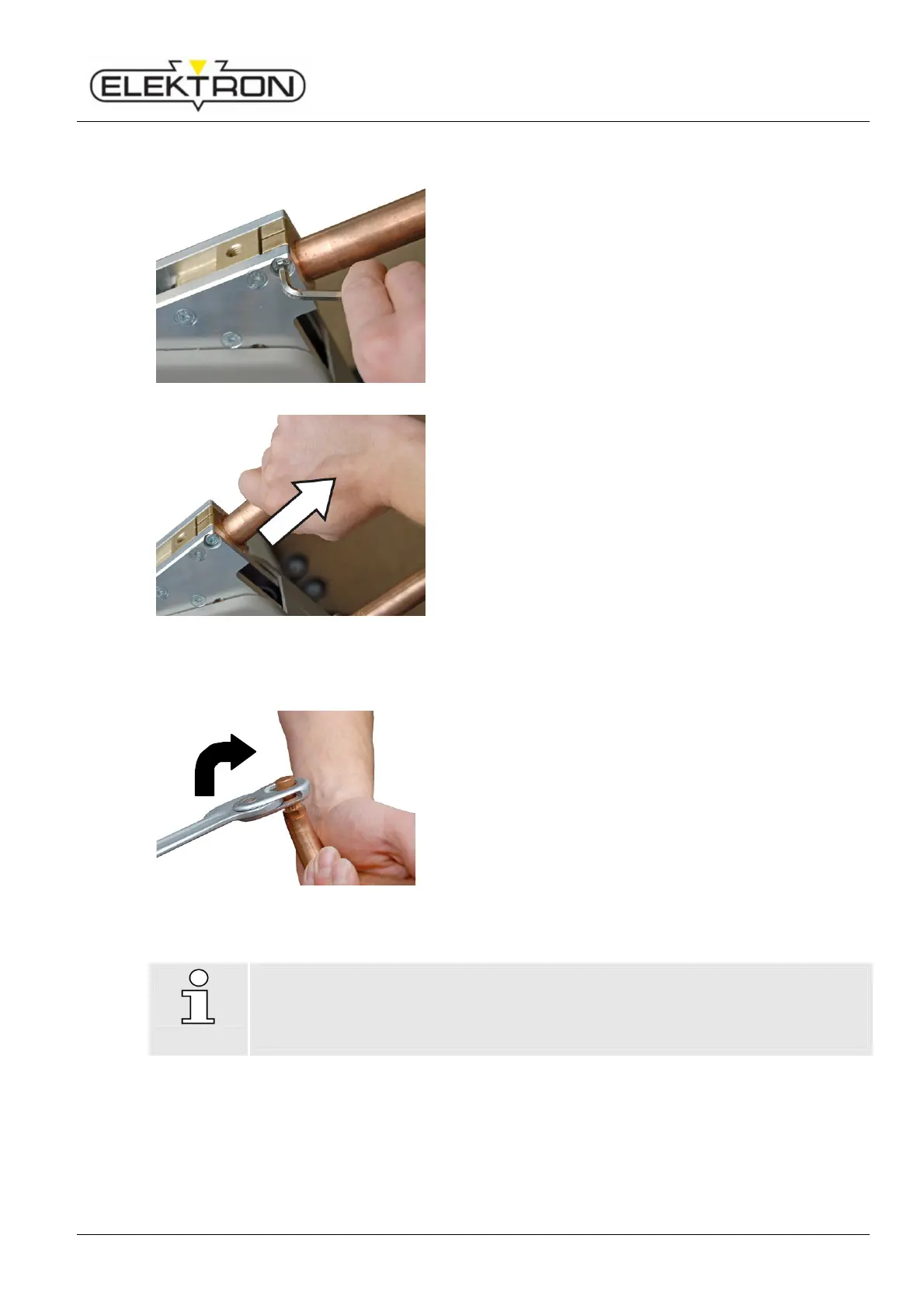 ELEKTRON