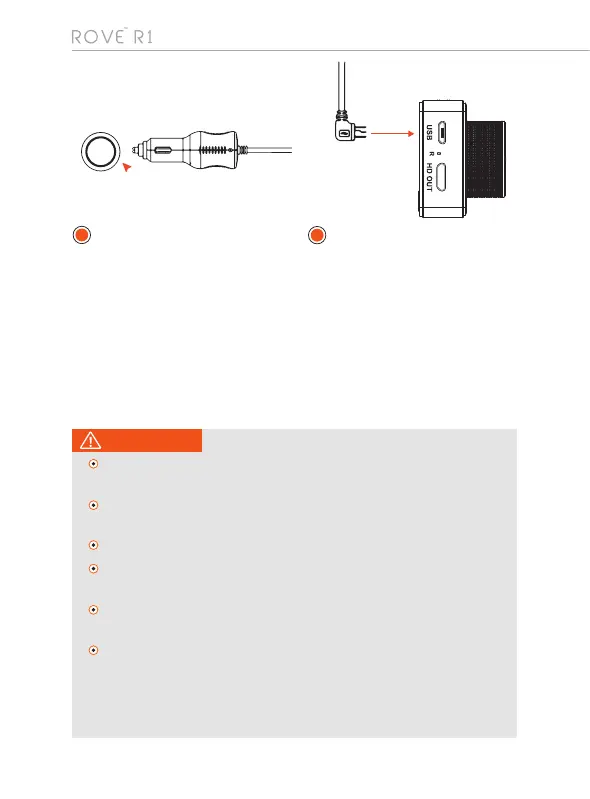 ROVE™ R1

USB

R

HD OUT