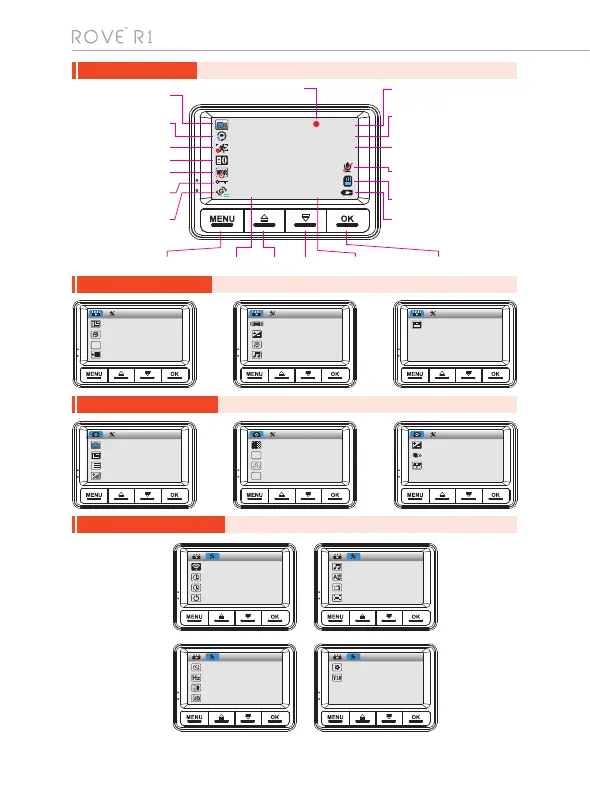 ROVE™ R1

MENU
OK

MENU
OK
MENU
OK
MENU
OK

MENU
OK
MENU
OK
MENU
OK

MENU
OK
MENU
OK

MENU
OK
MENU
OK