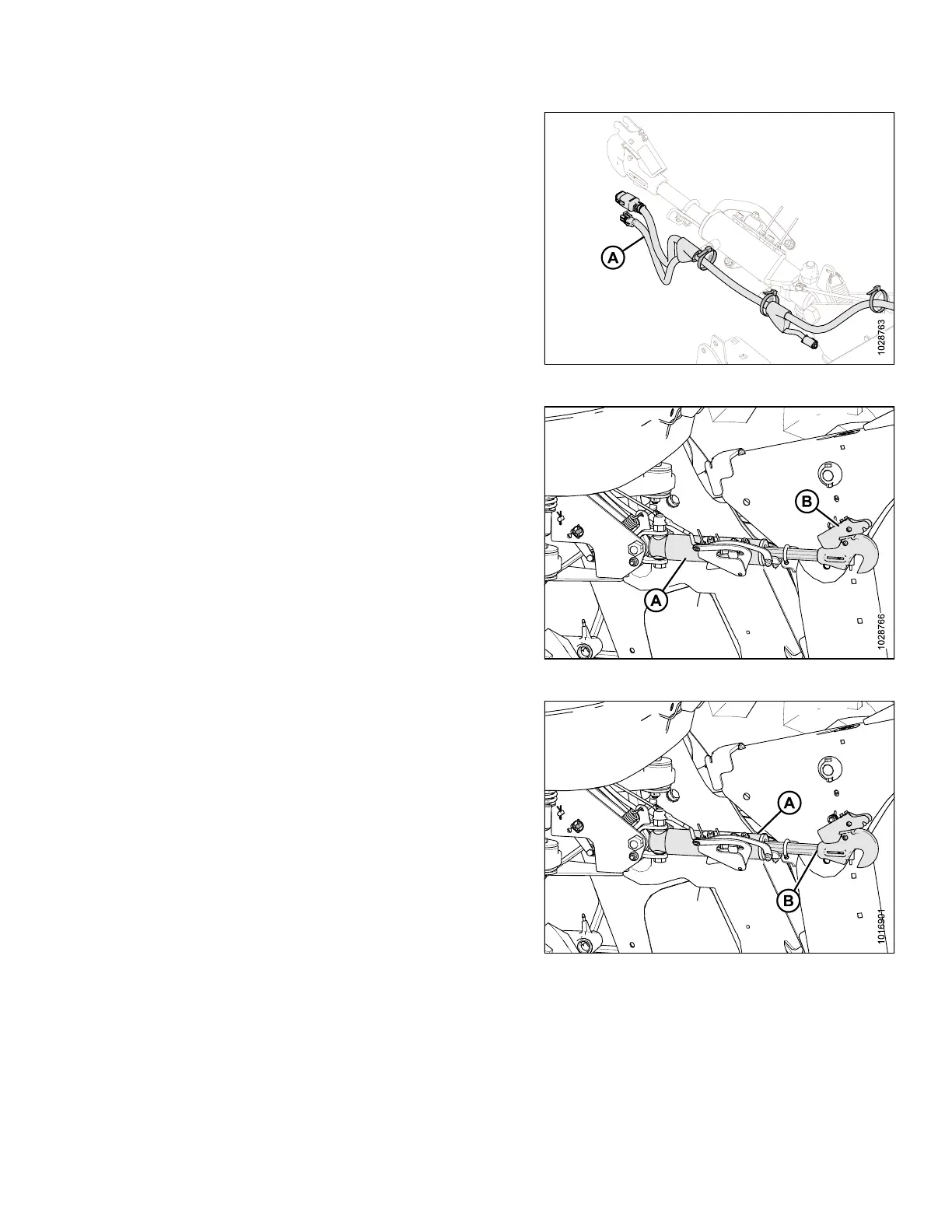 A

1028763

B

A

1028766

A

B

1016901