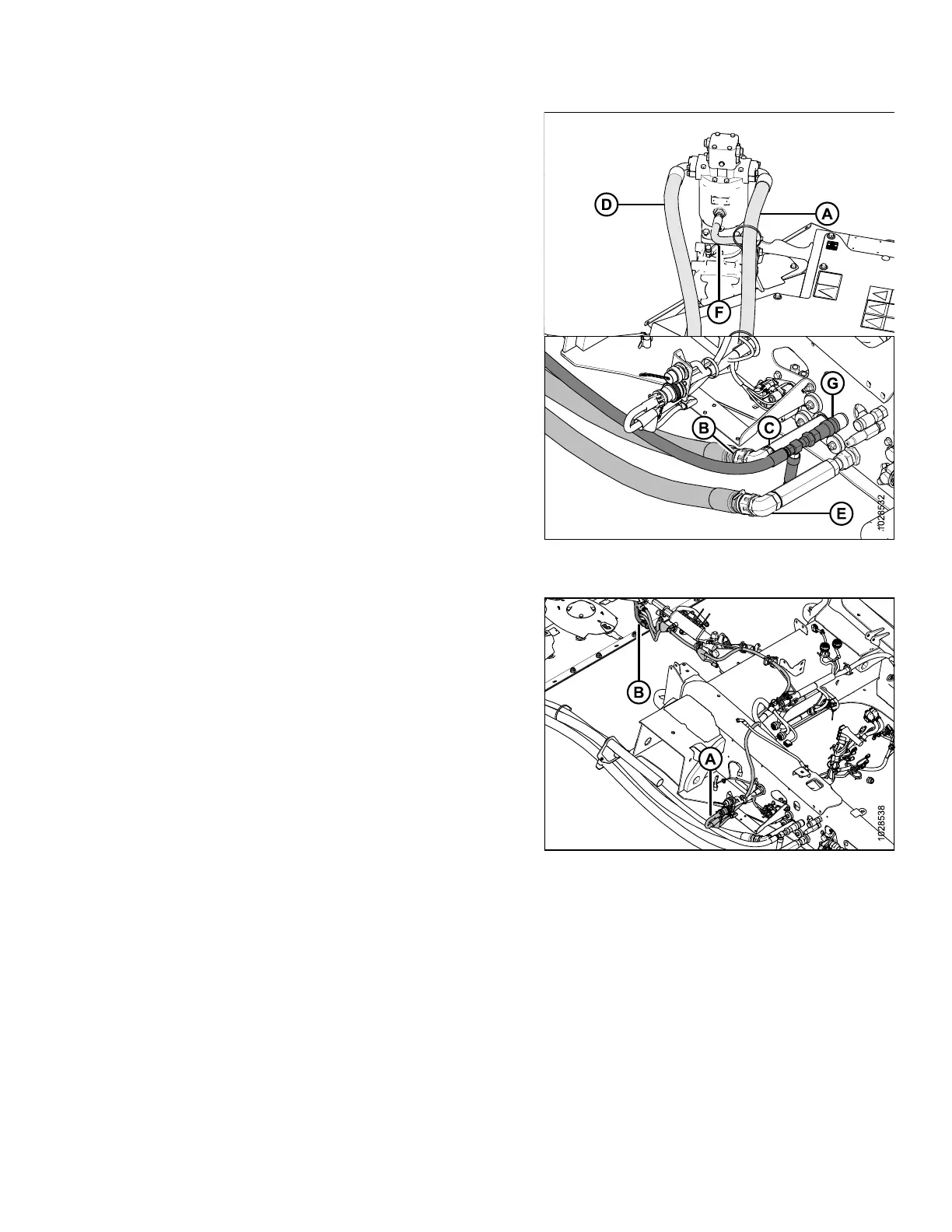 D

A

F

B

C

G

E

1028532

B

A

1028538