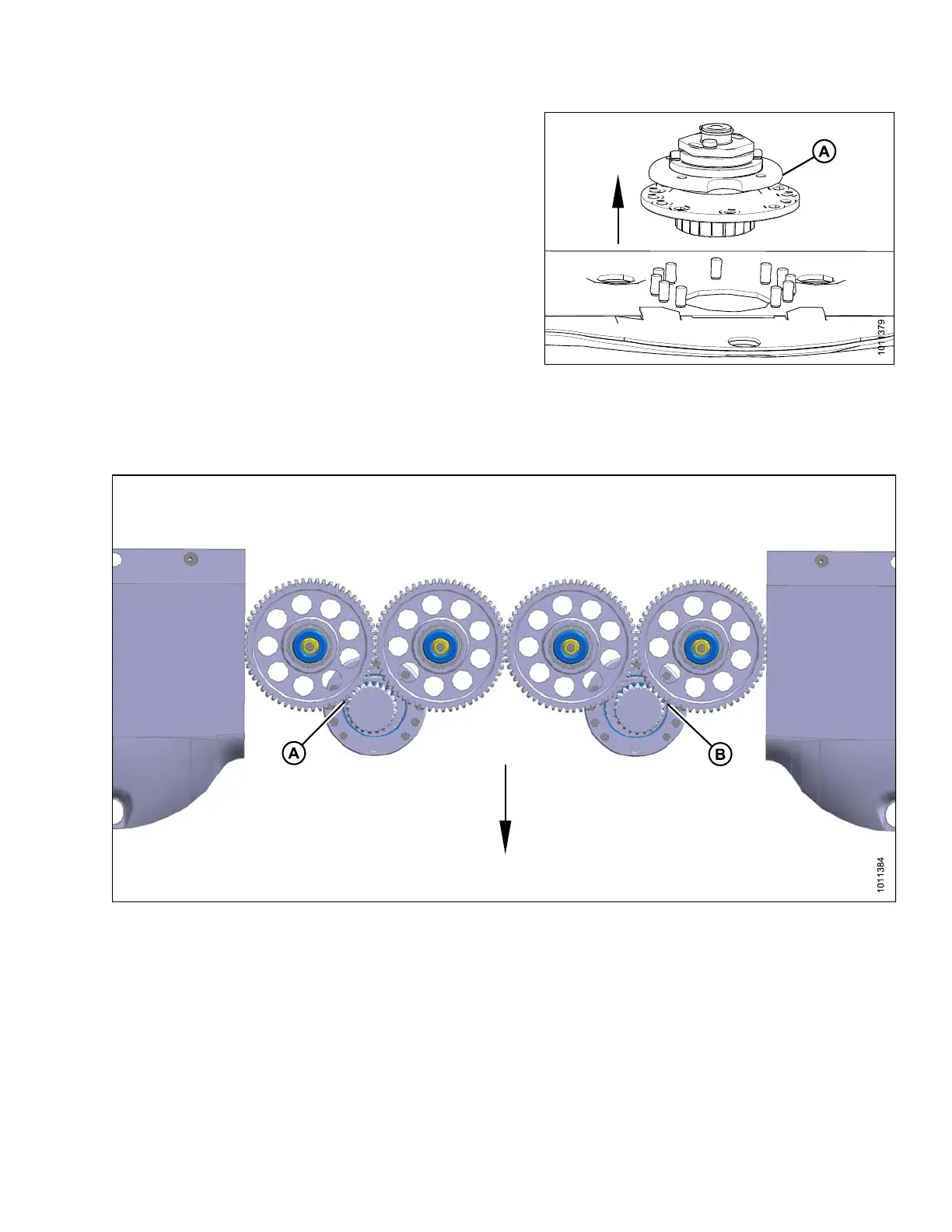 A

1011379

A

B

1011384