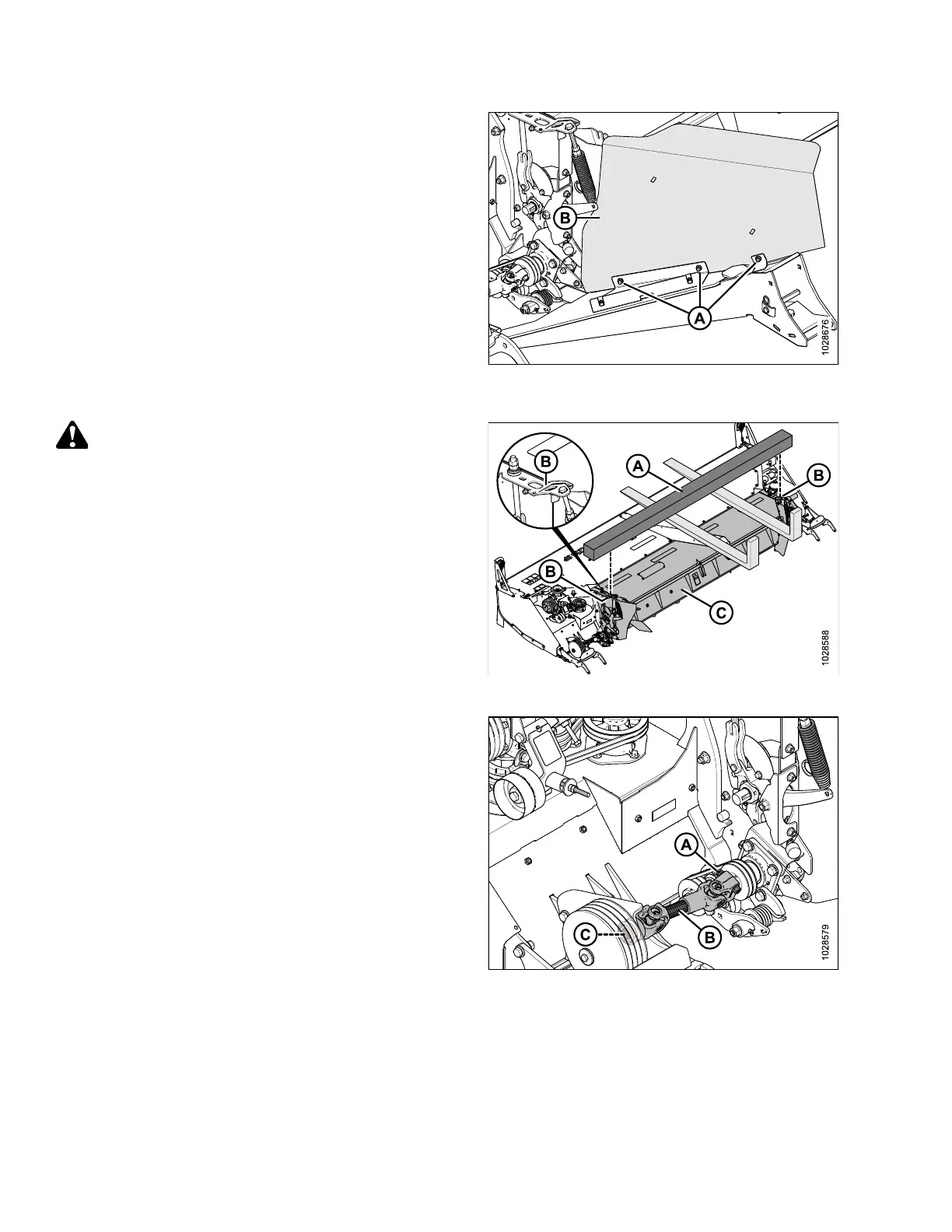 B

A

1028676

B

A

B

B

C

1028588

A

C

B

1028579