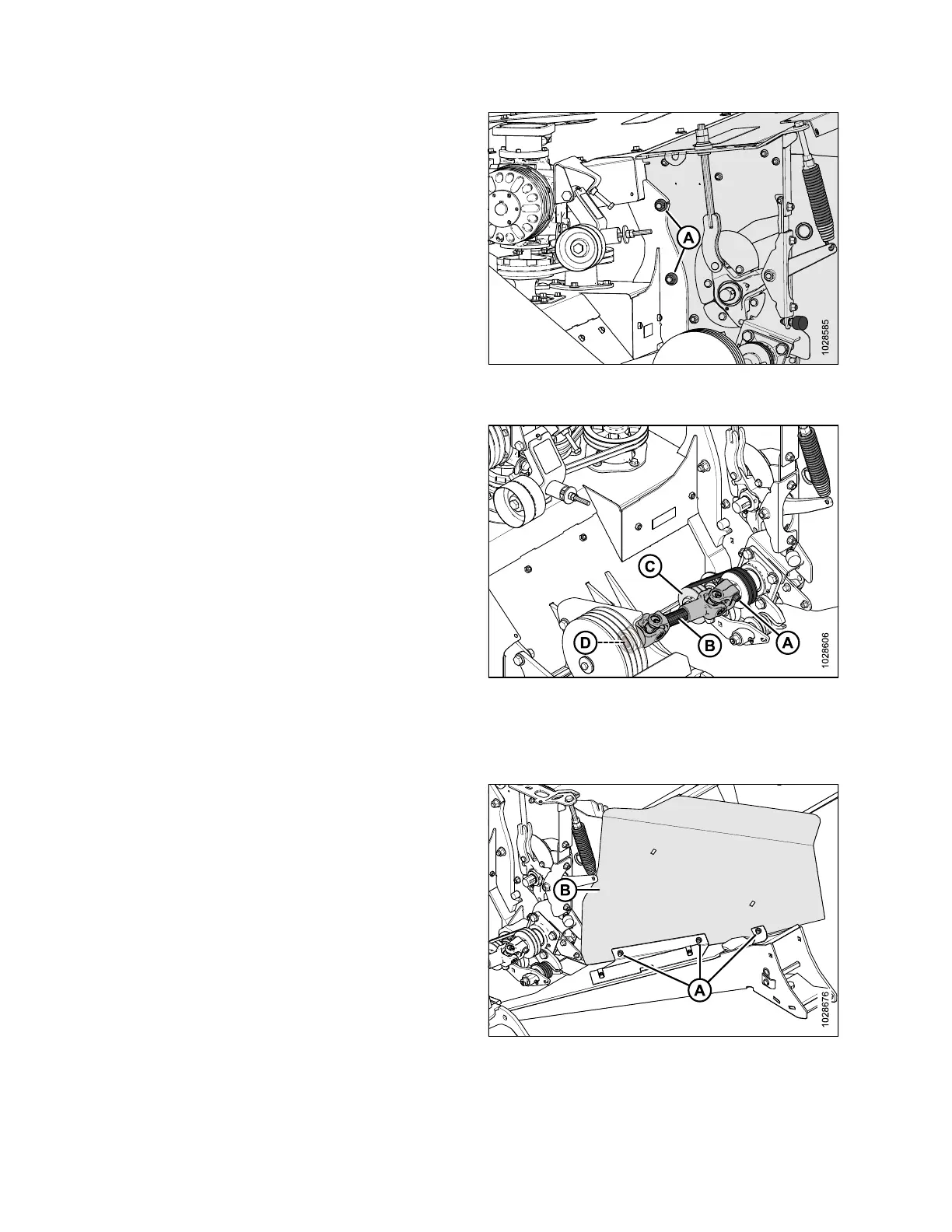 A

1028585

C

D

B

A

1028606

B

A

1028676