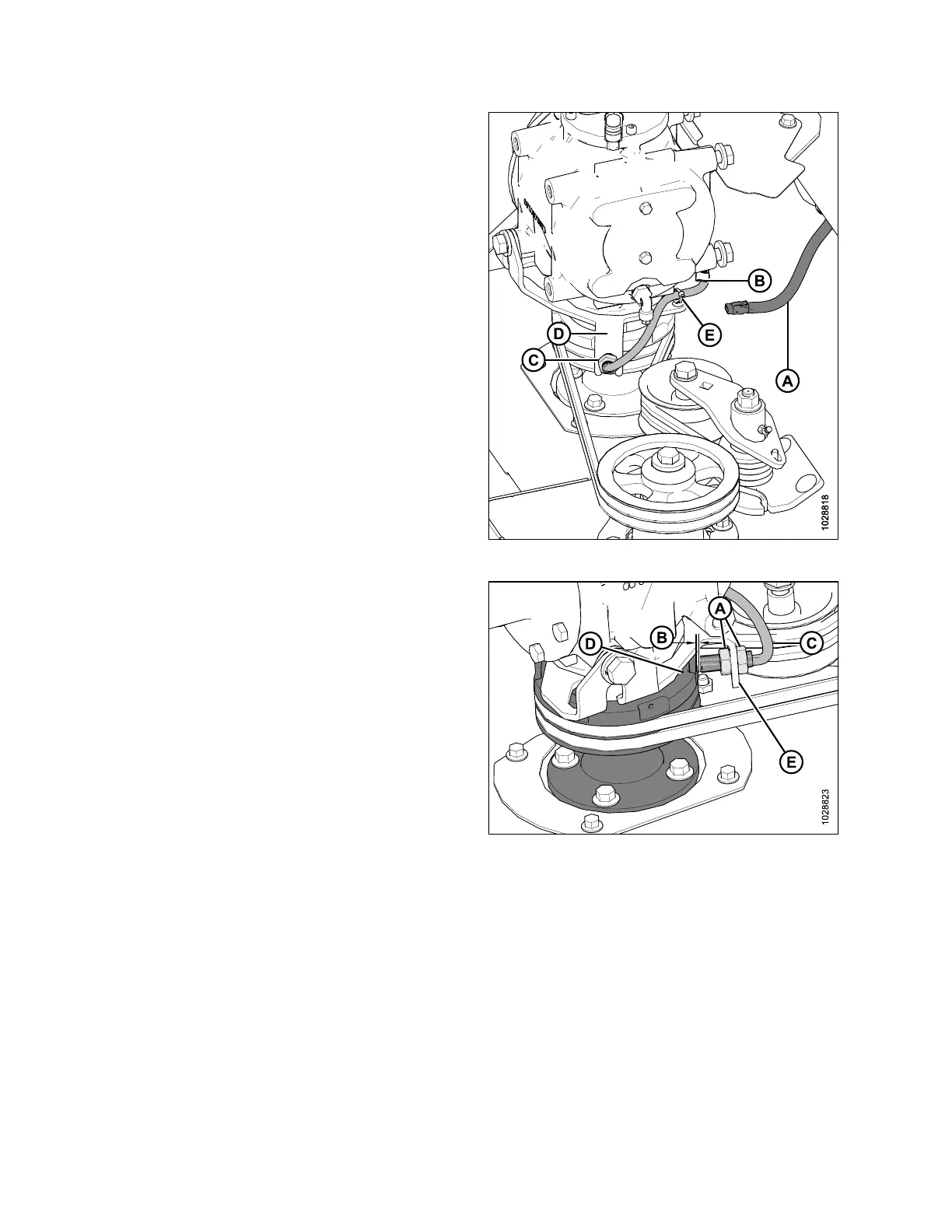 B
E
D
C
A
1028818

A
D
B
C
E
1028823