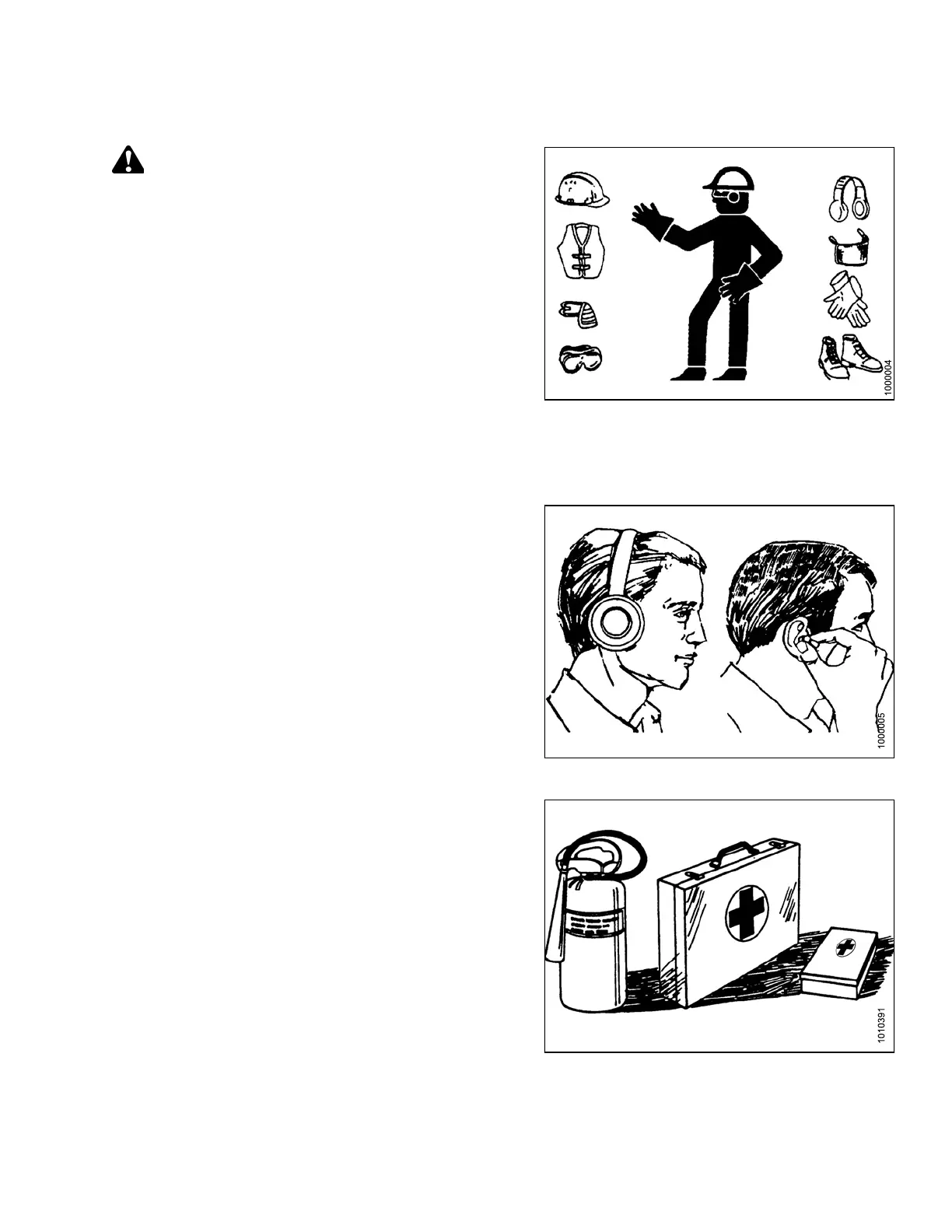 1000004

1000005

1010391