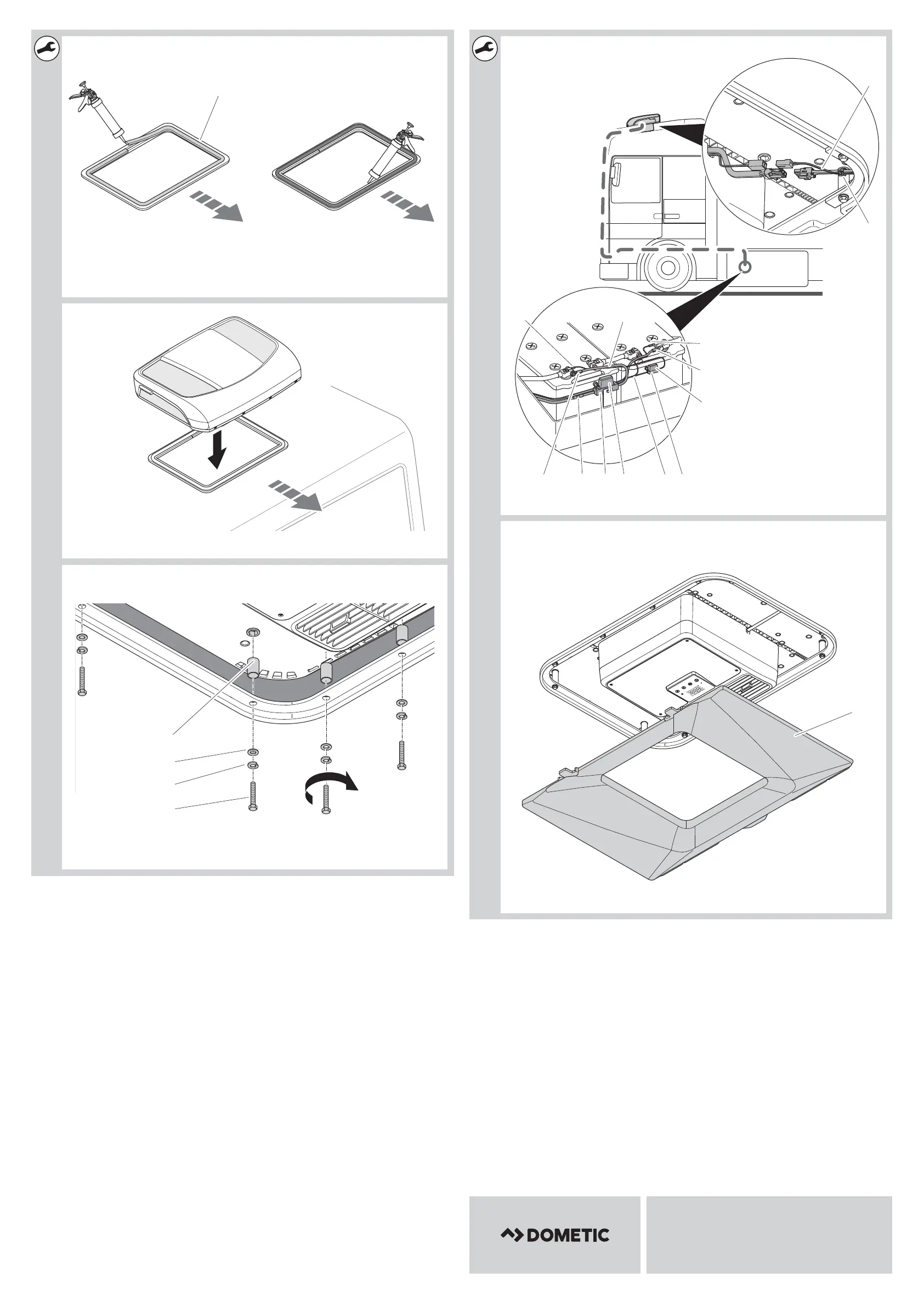 DOMETIC