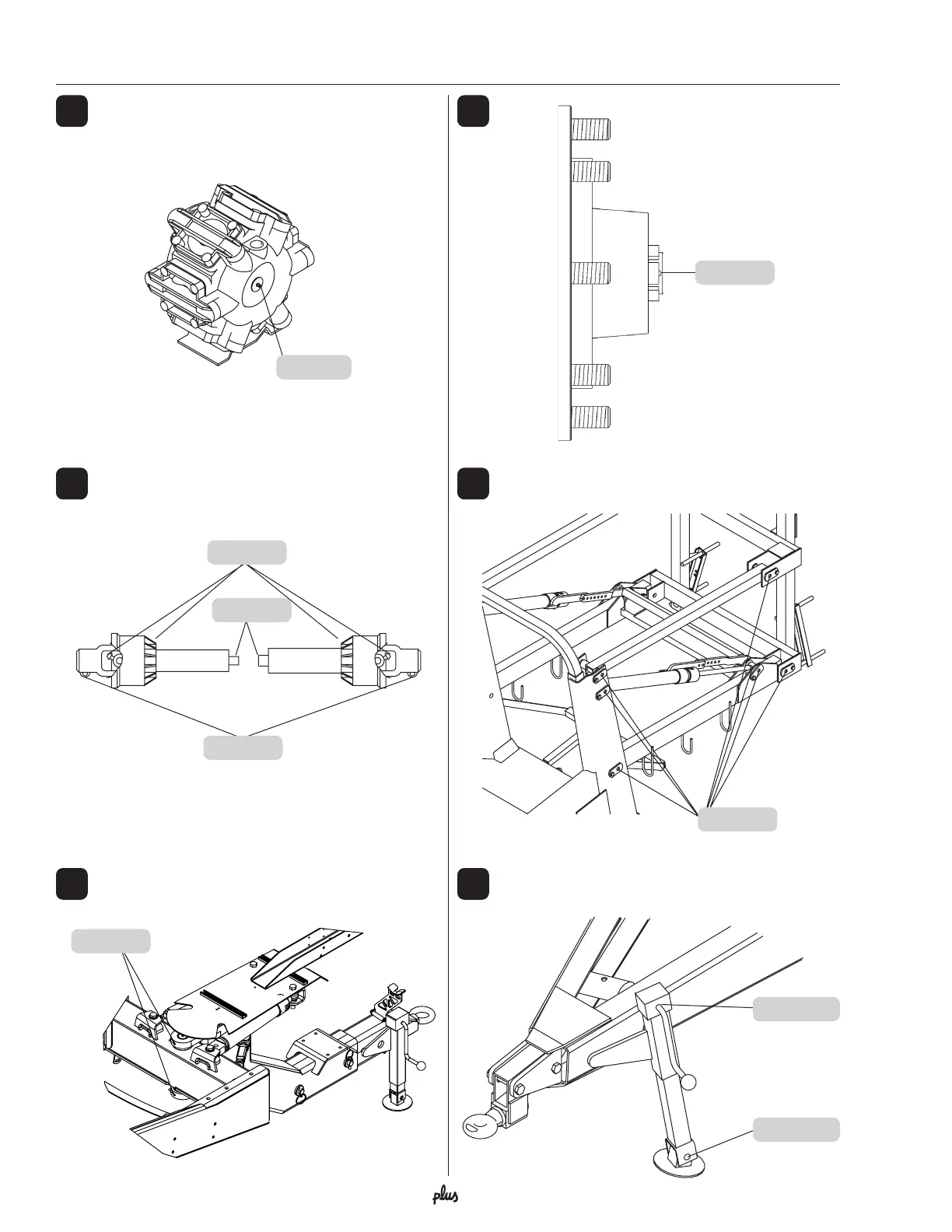 plus