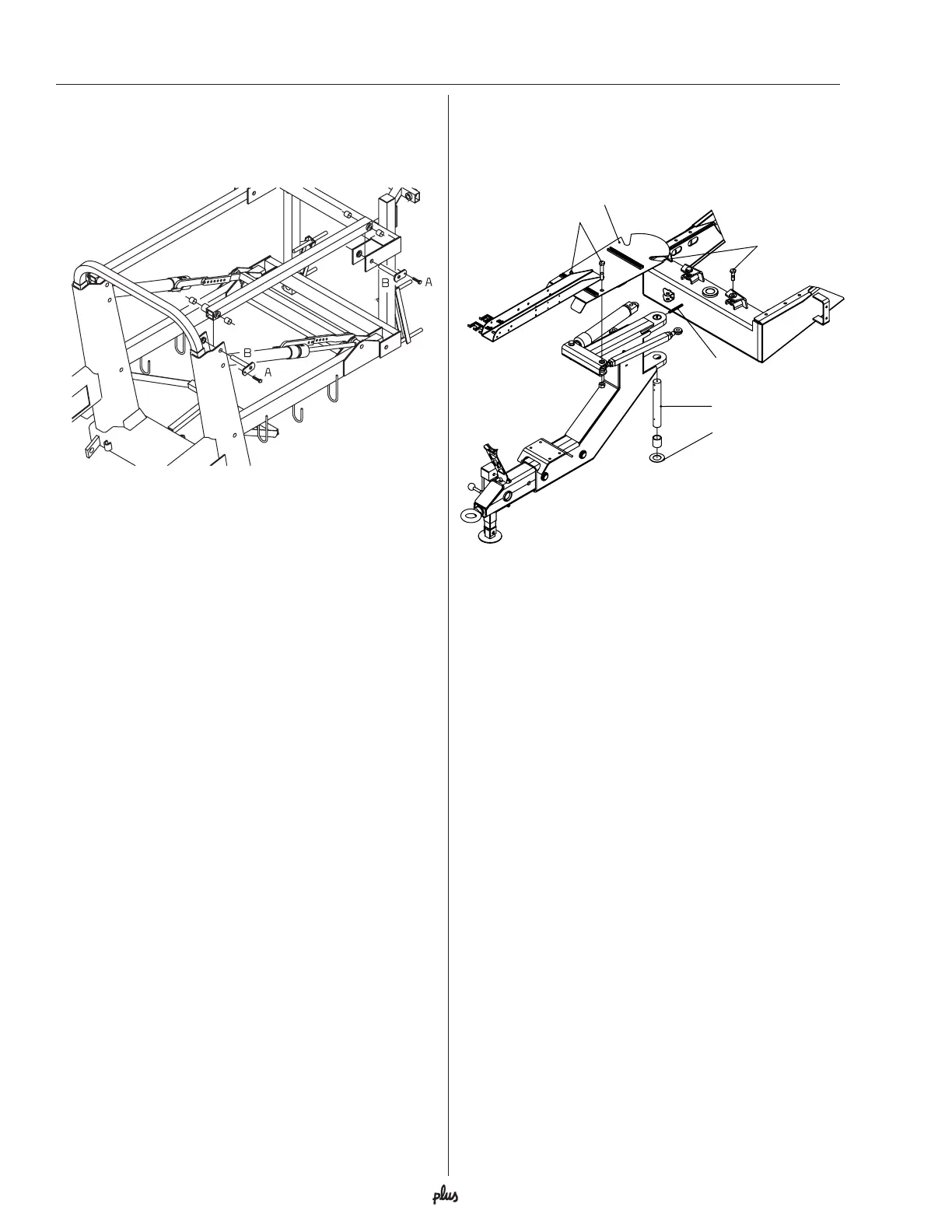 B
A
B
A

plus