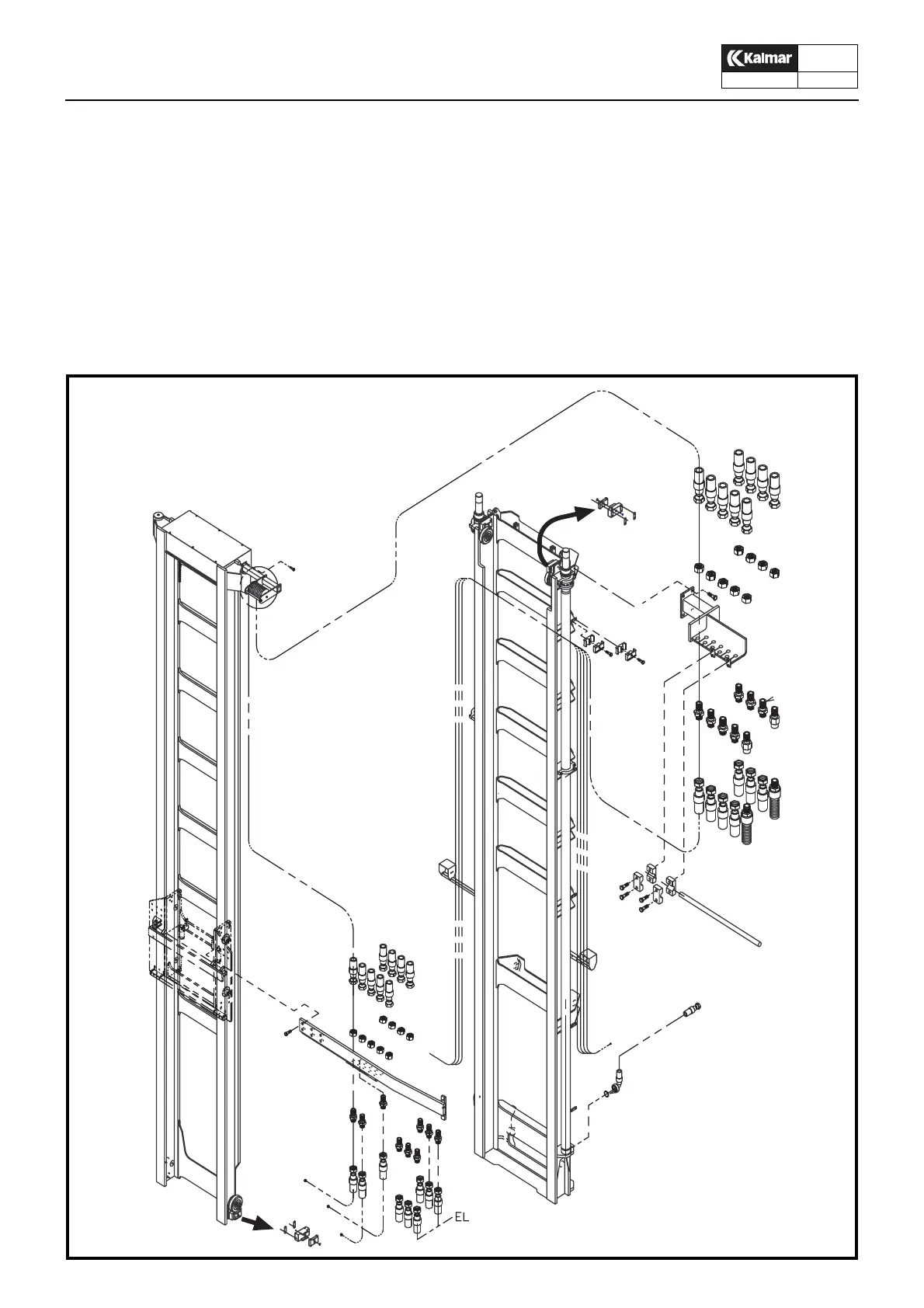 Kalmar

EL