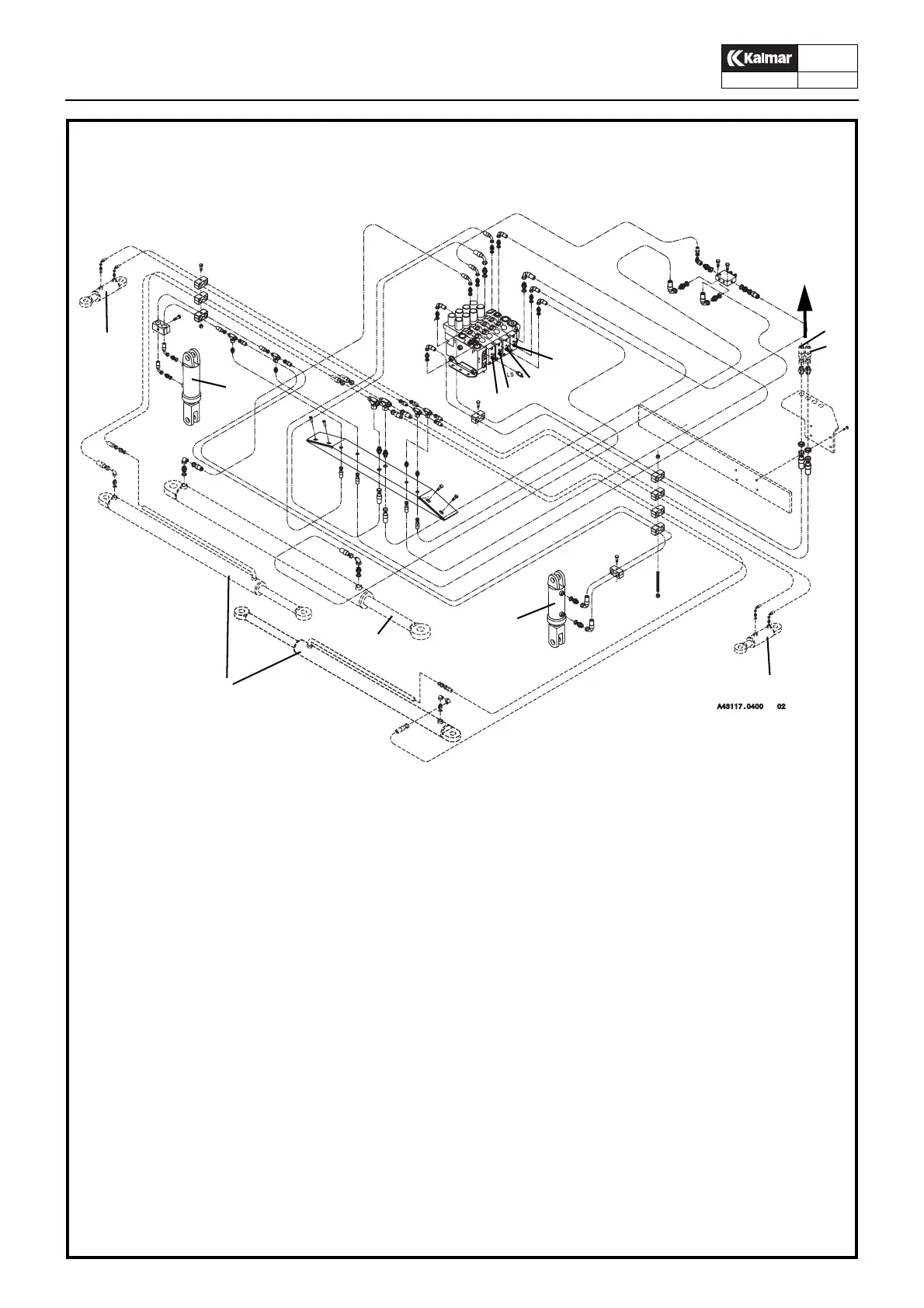 Kalmar

A43117.0400 02