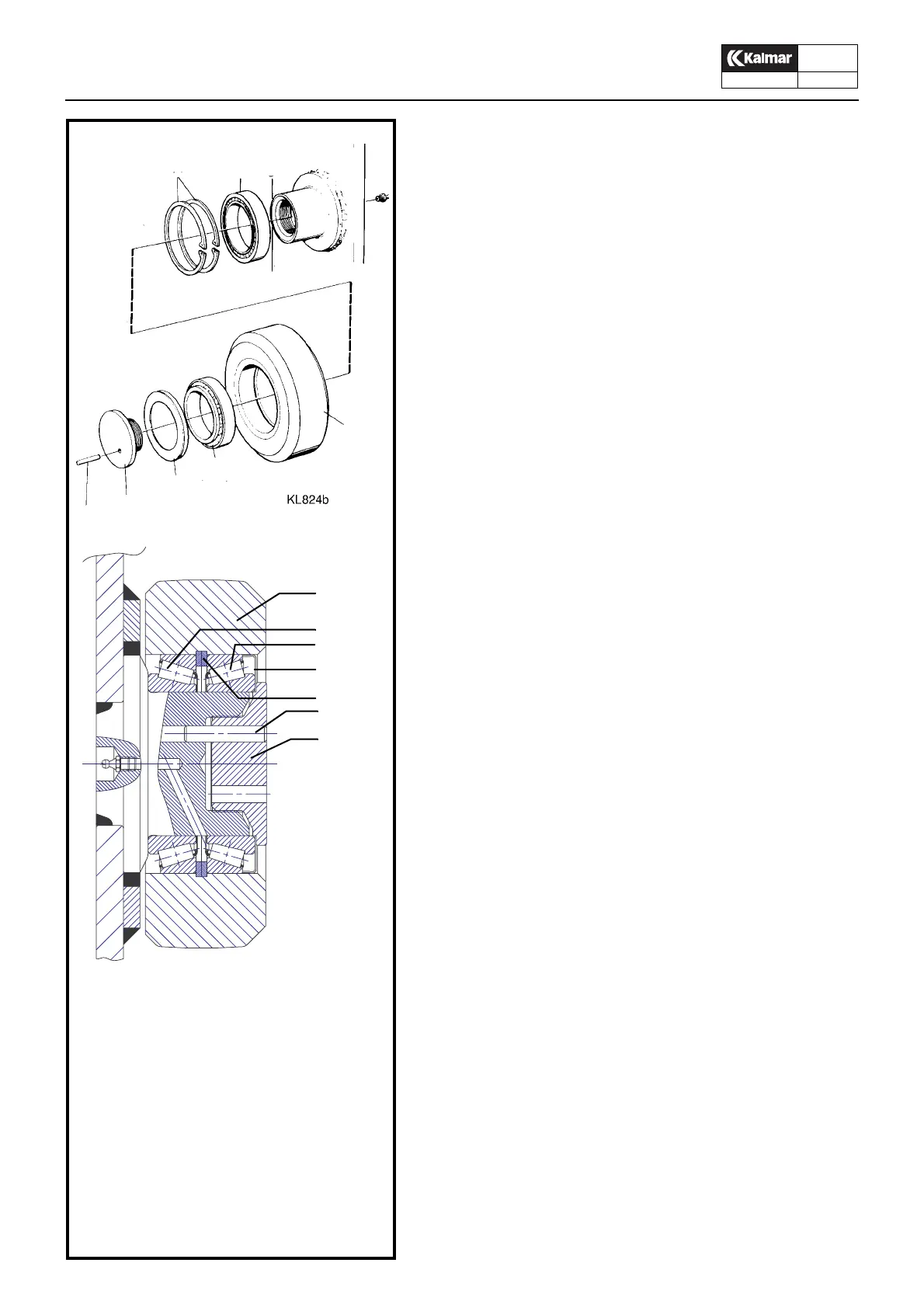 Kalmar

KL824b