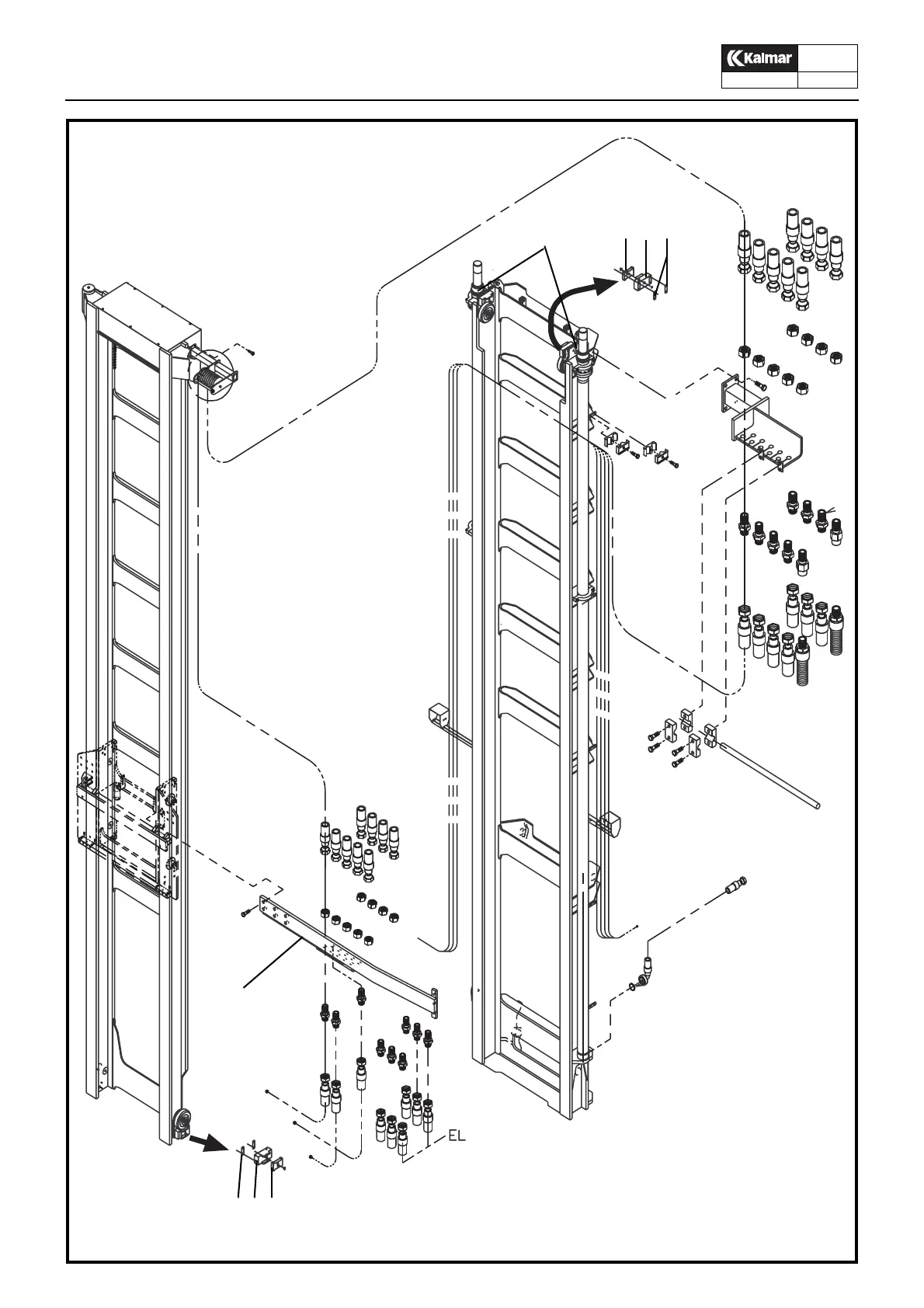 Kalmar

EL