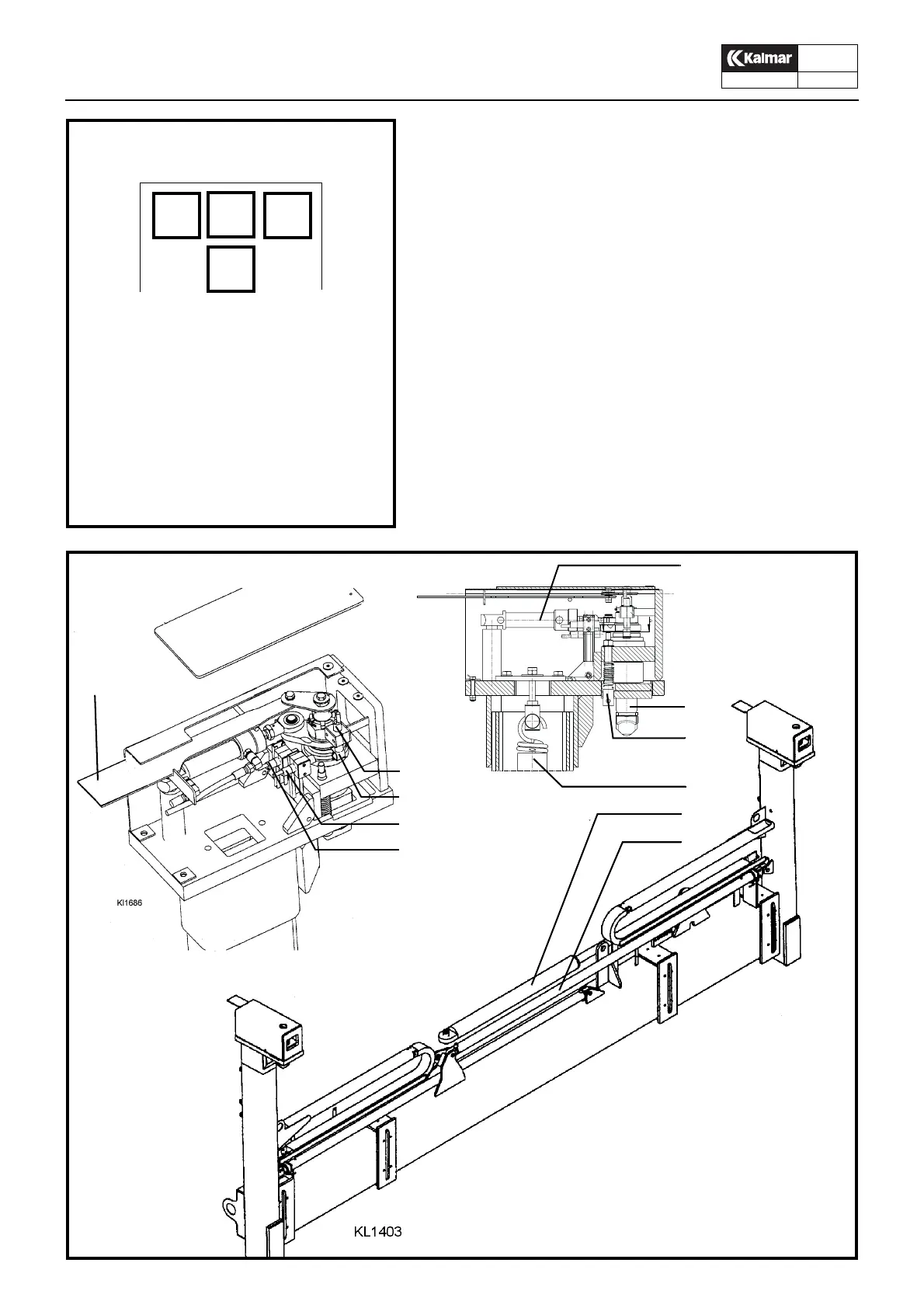 Kalmar

Kl1686

KL1403