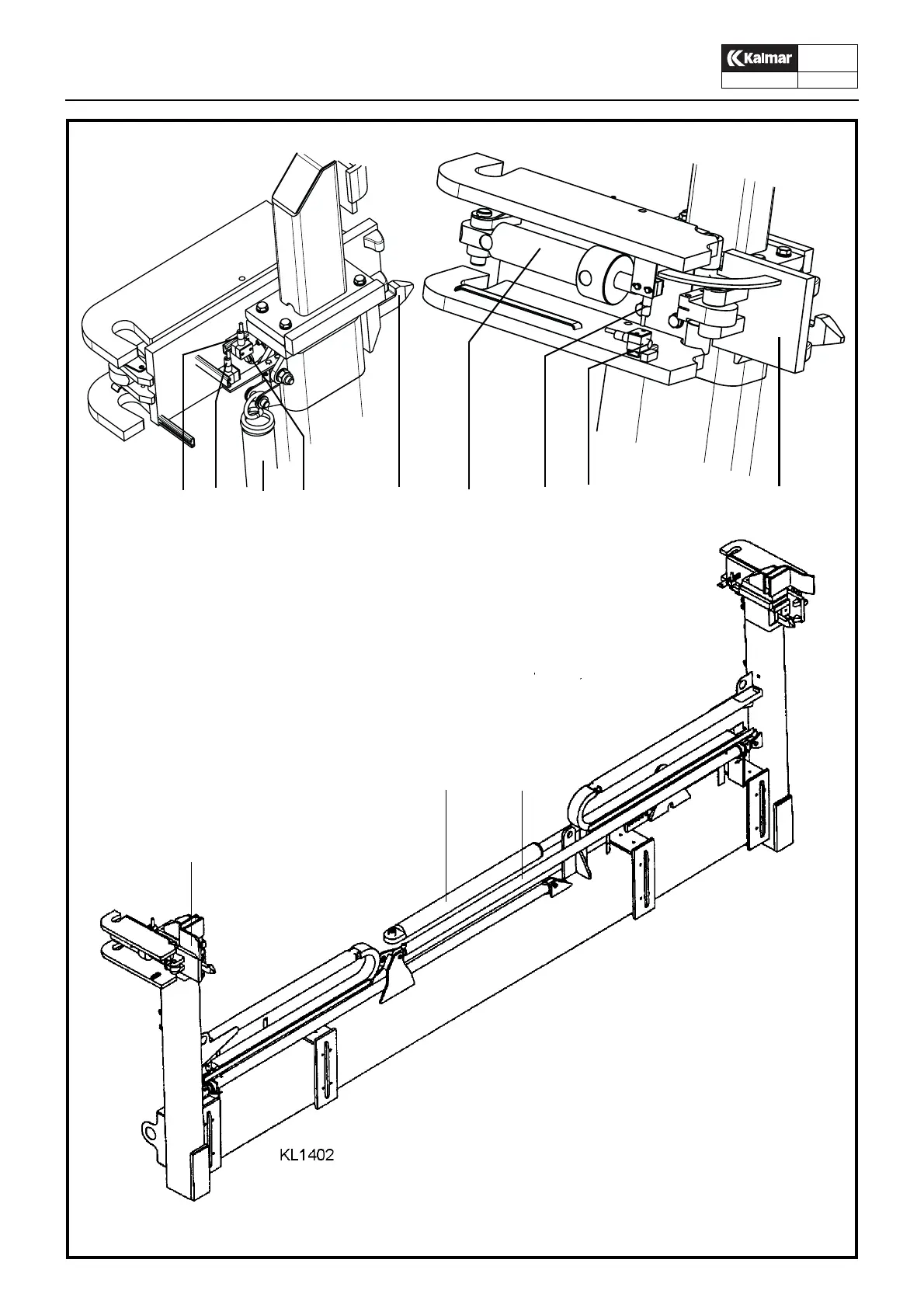 Kalmar

KL1402