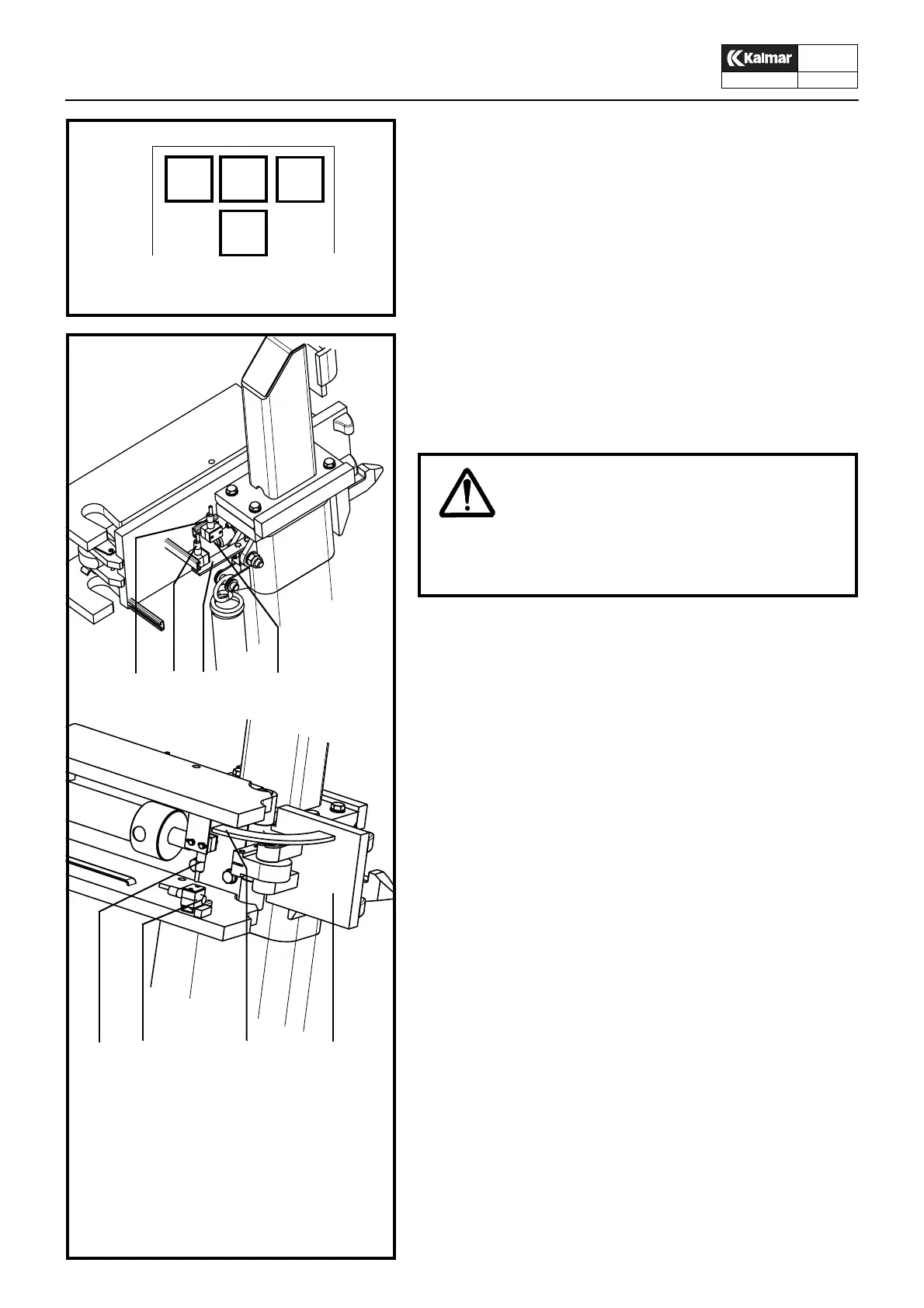 Kalmar