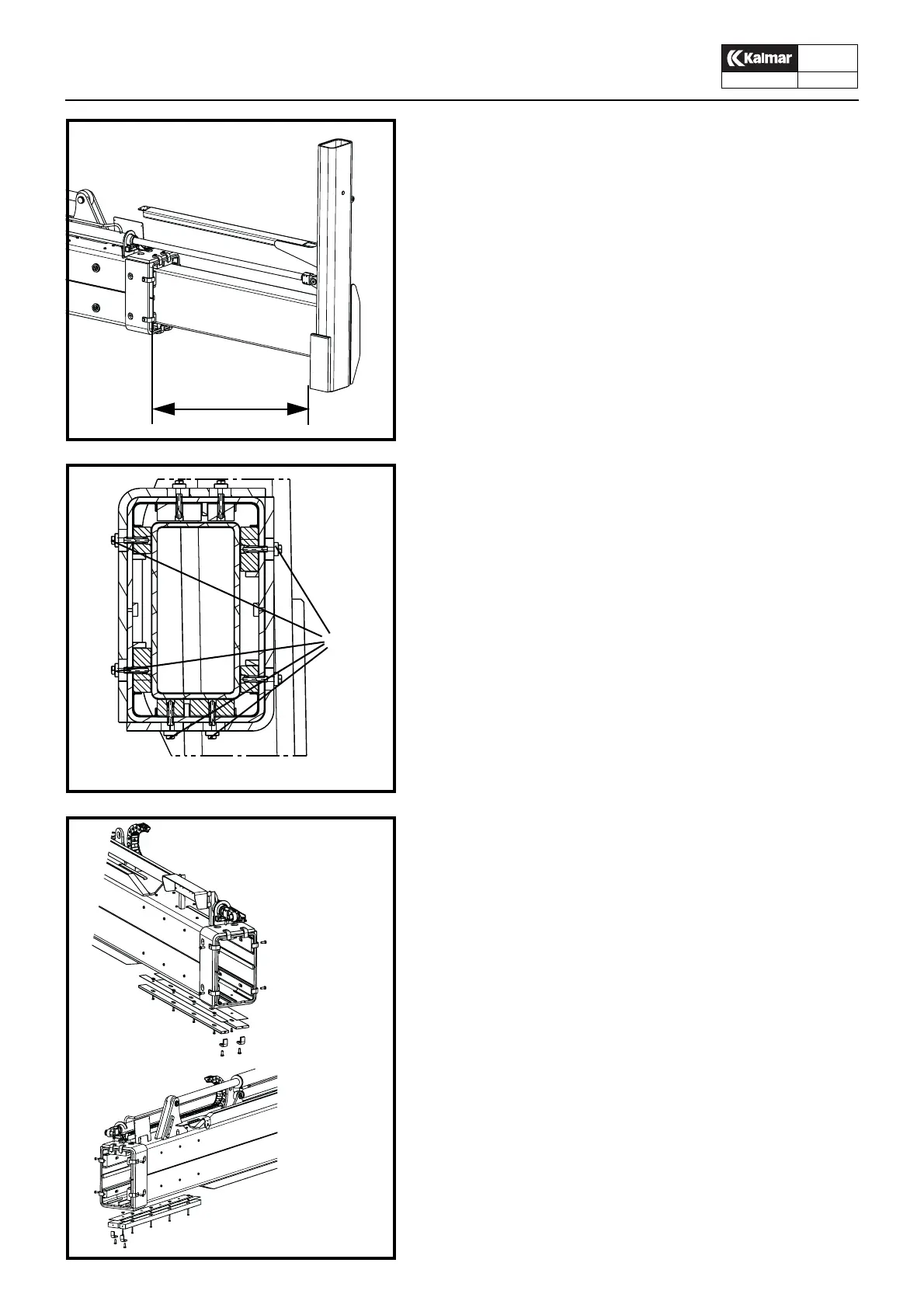 Kalmar