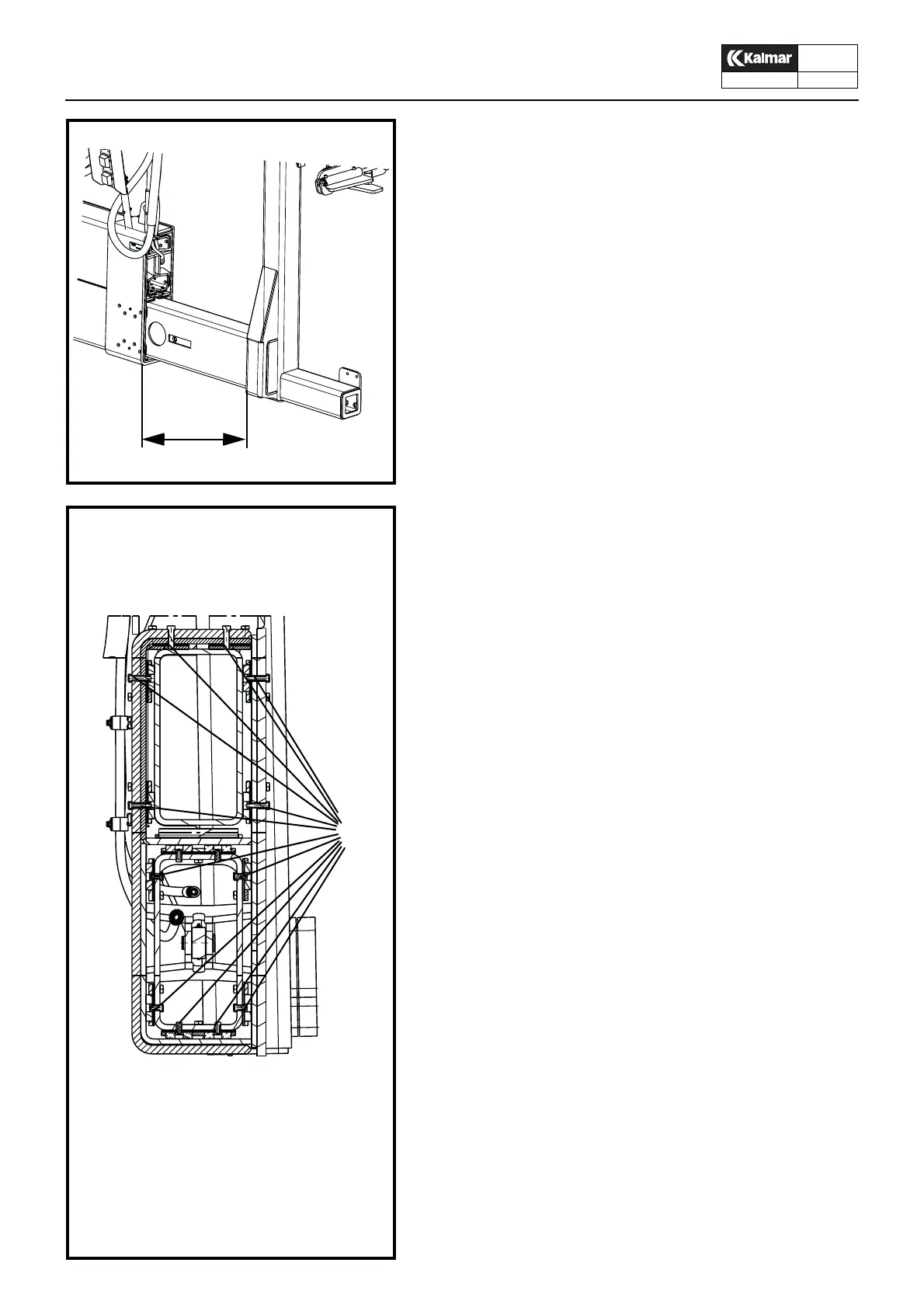 Kalmar