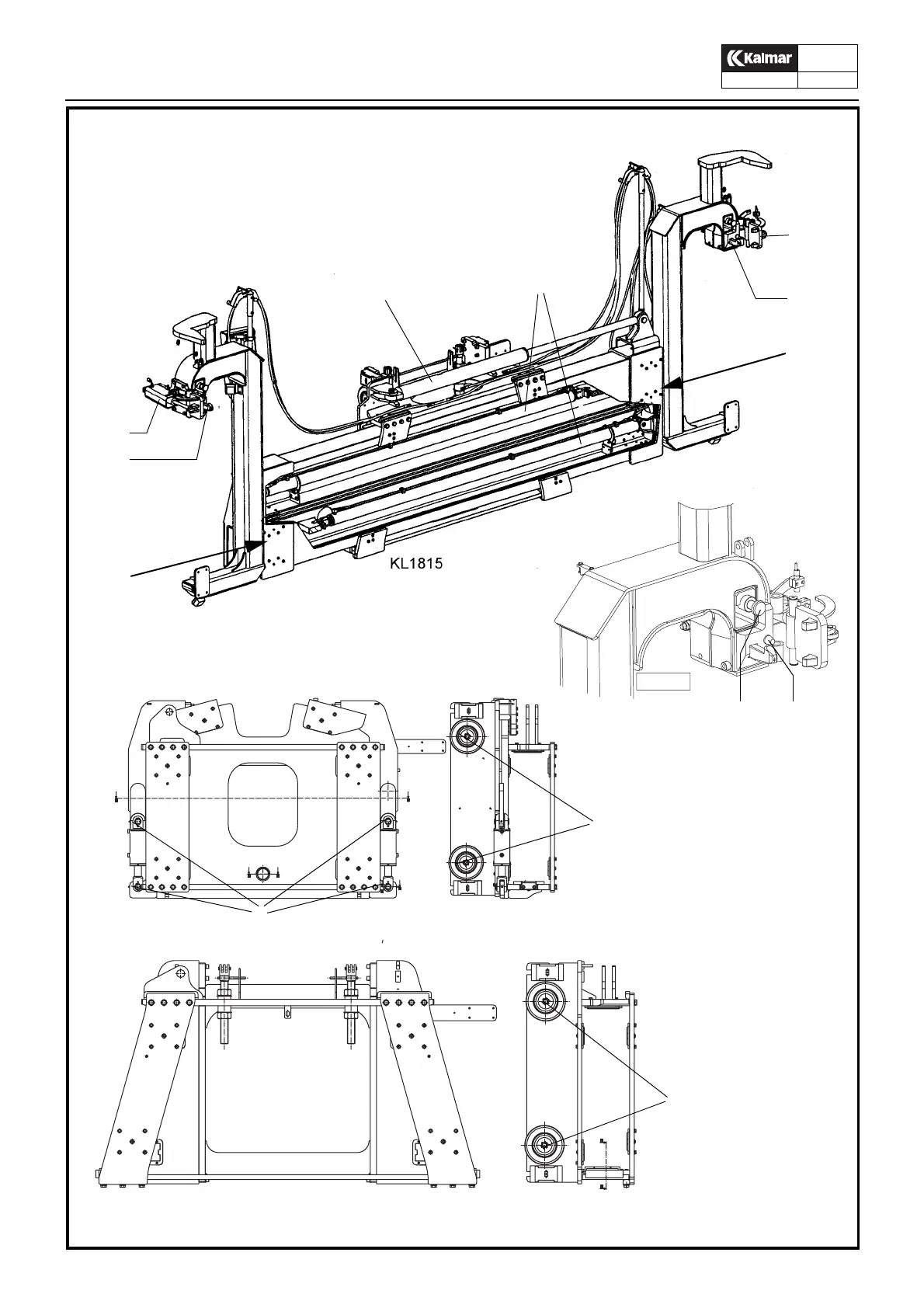 Kalmar

KL1815