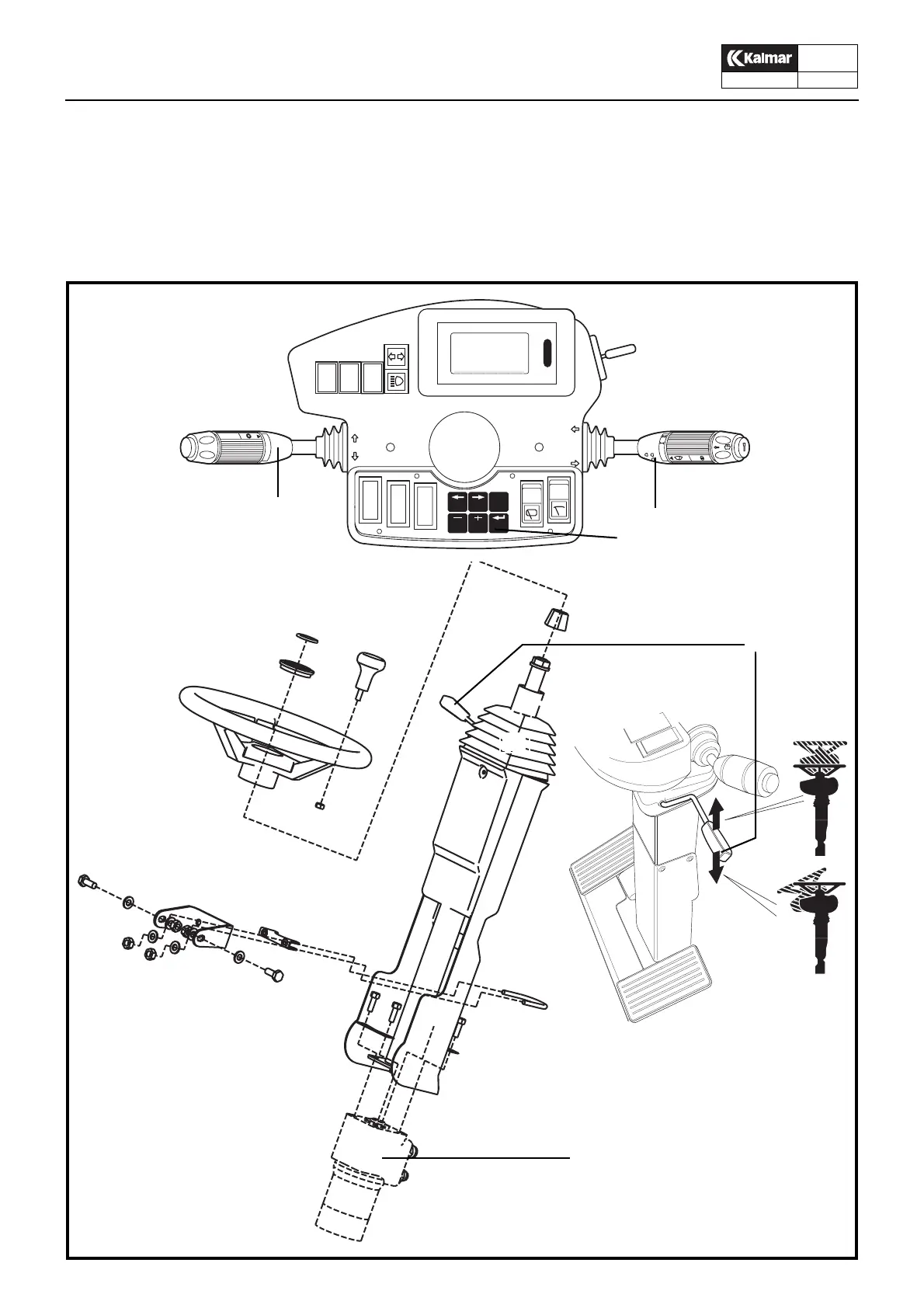 Kalmar