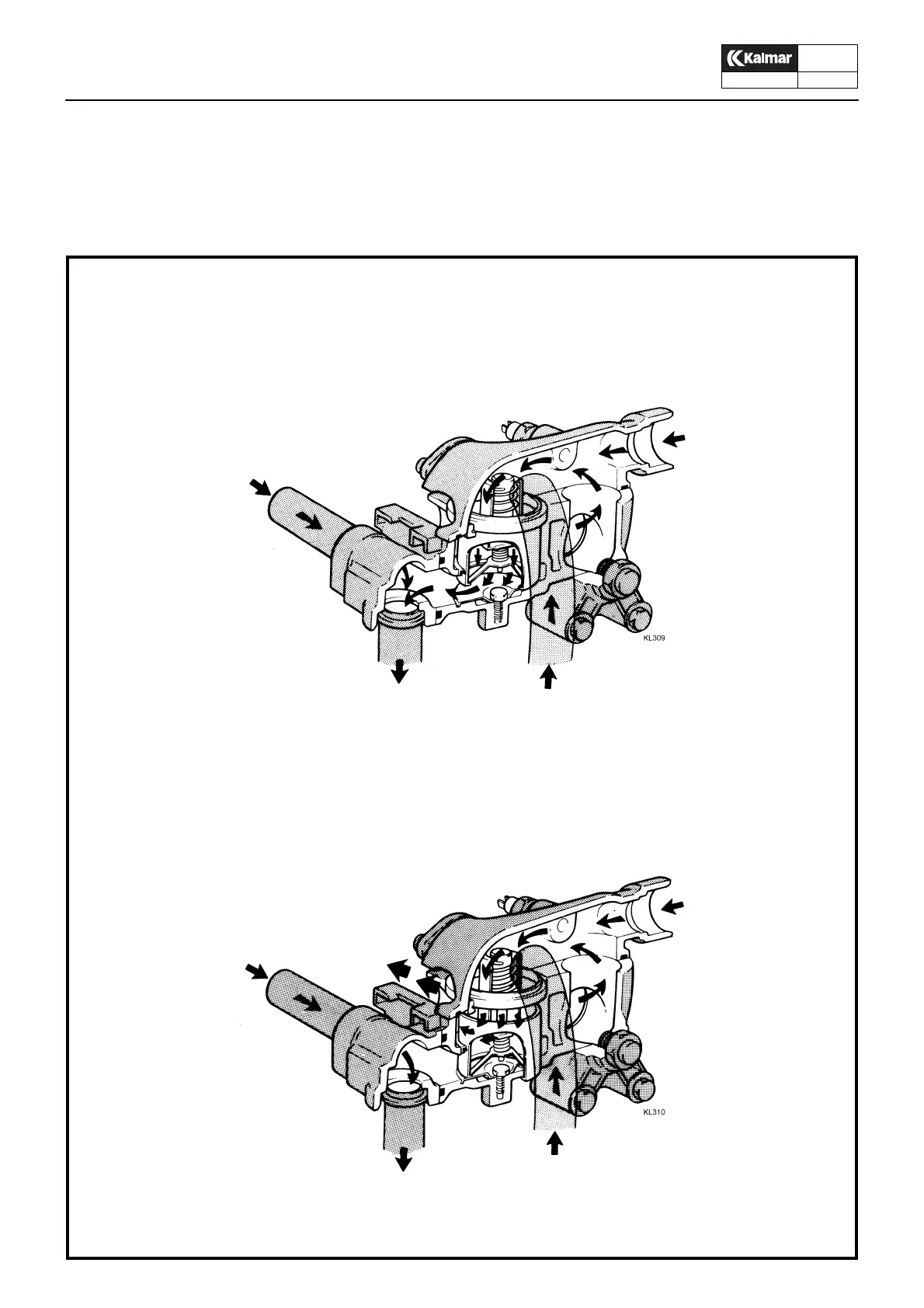 Kalmar

KL309

KL310