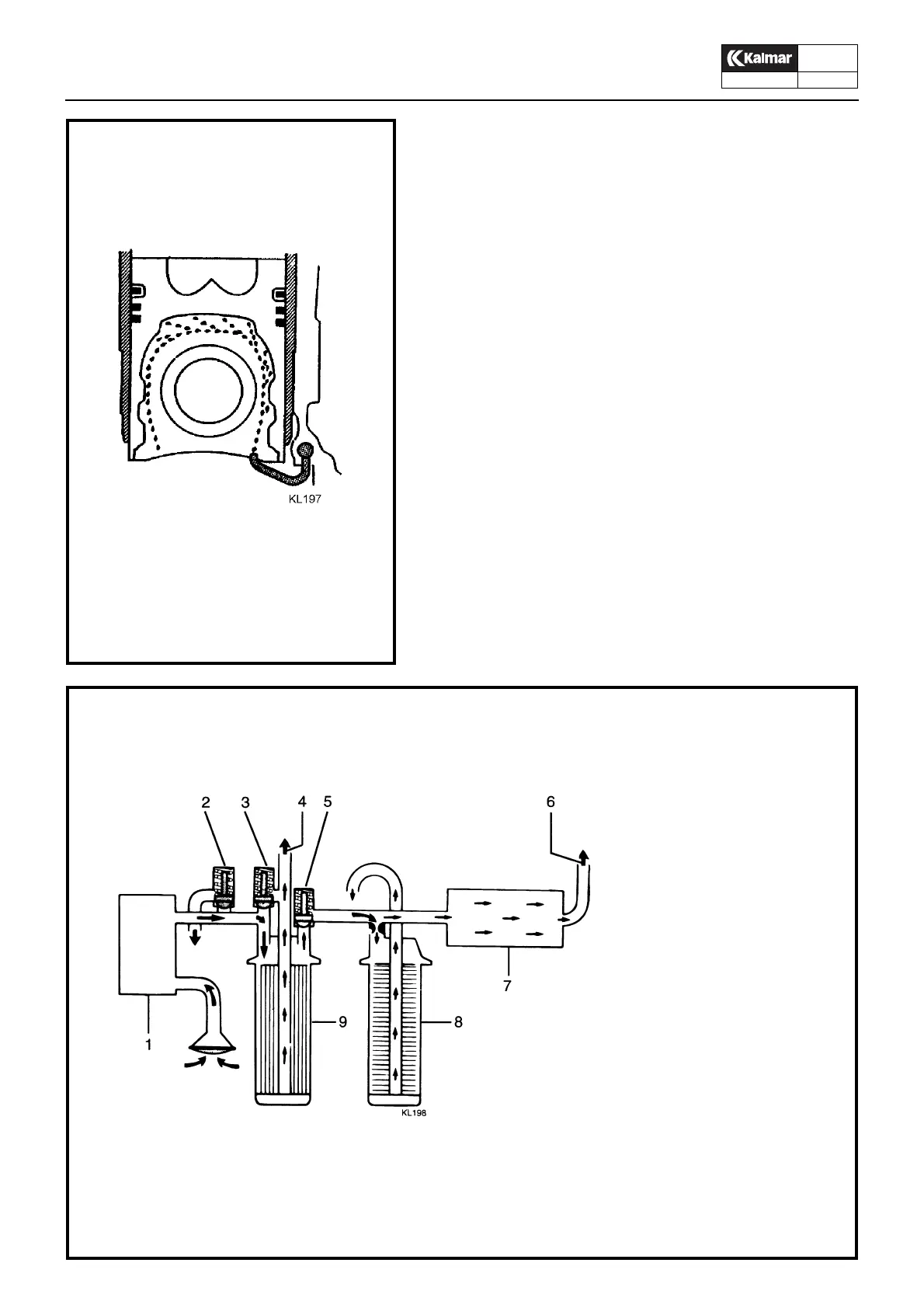 Kalmar

KL197

2 3 4 5 6

7

1

9

8

KL198