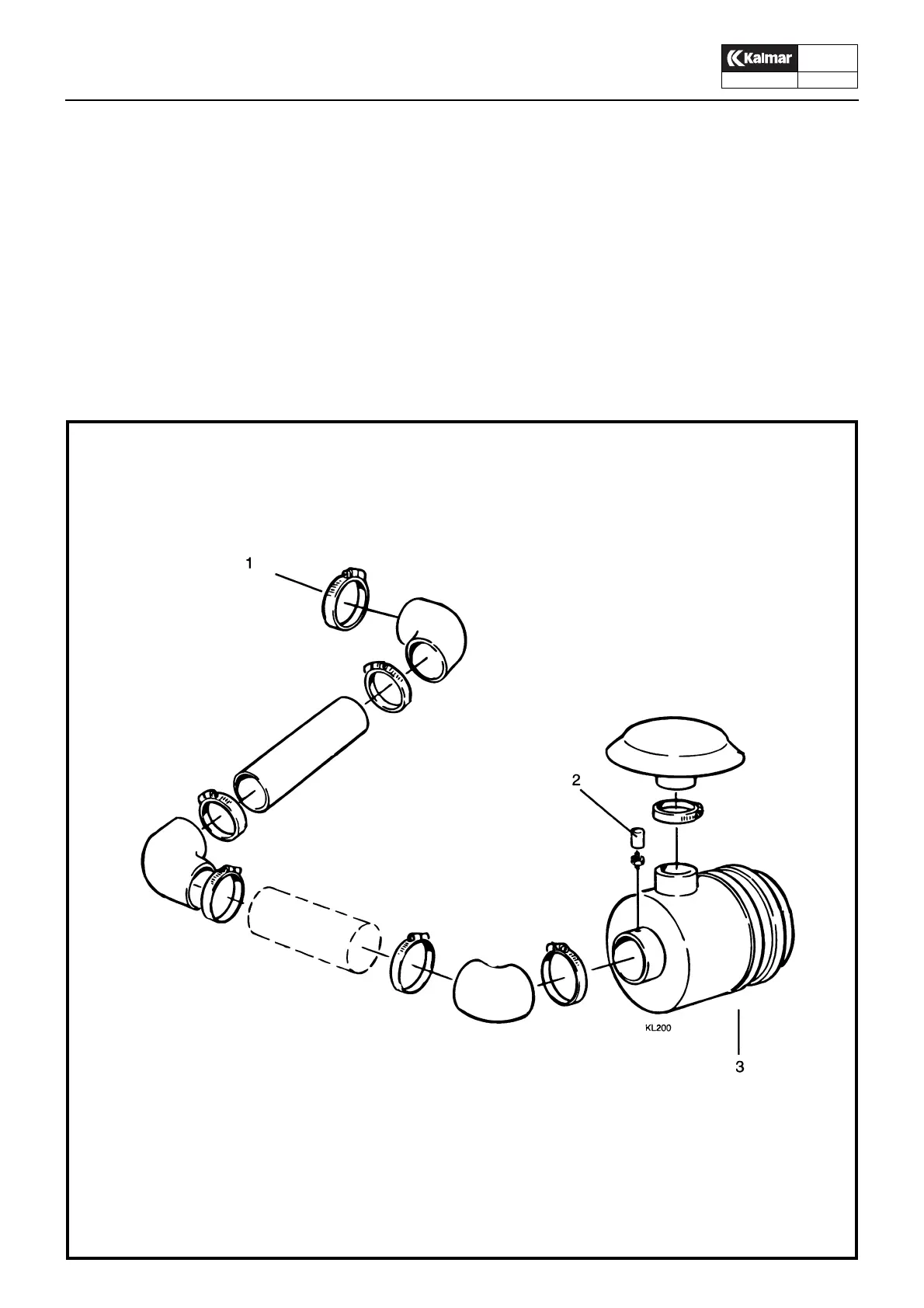 Kalmar

1

2

KL200

3