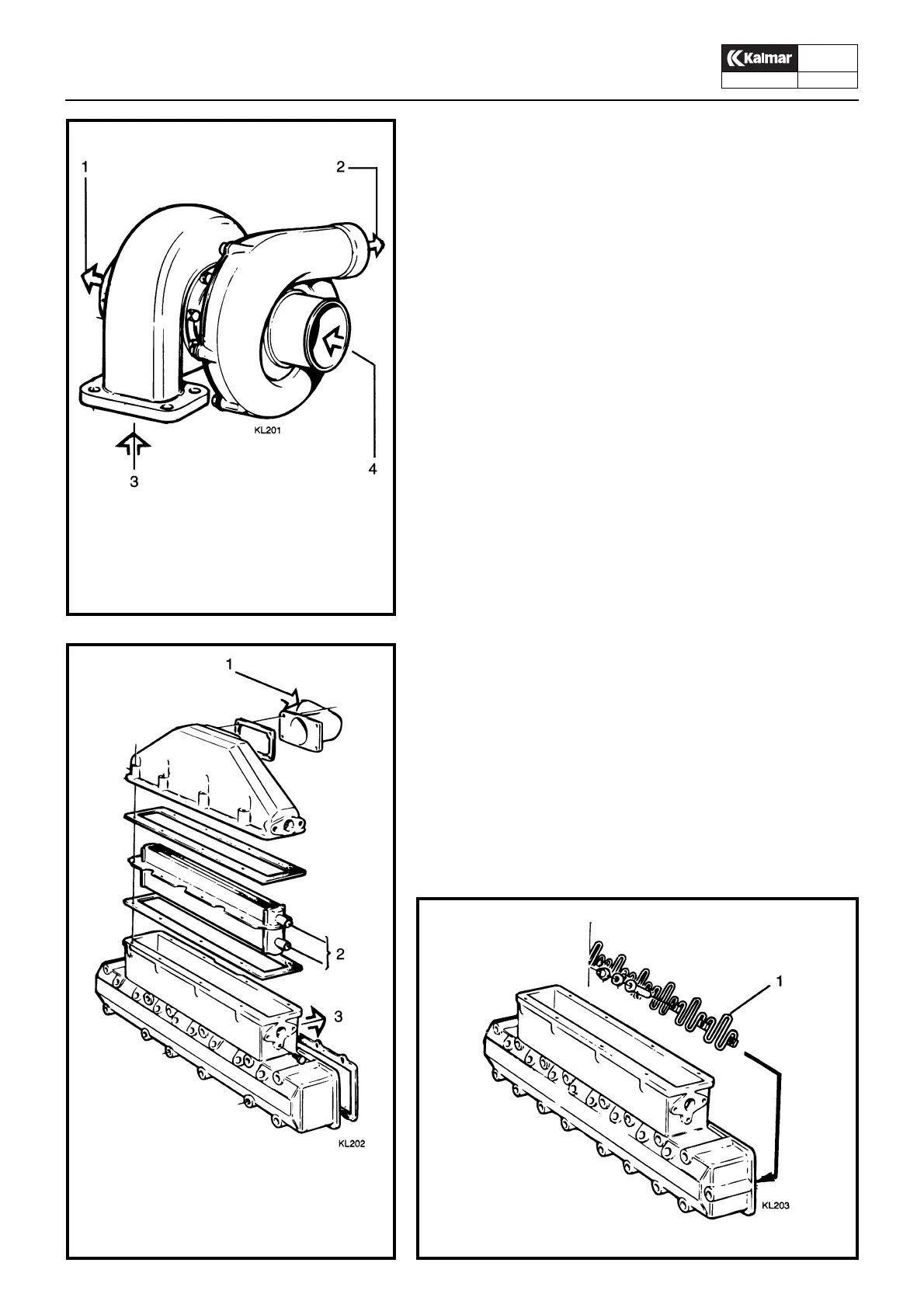 Kalmar

1

2

KL201

3

4

1

2

3

KL202

1

KL203