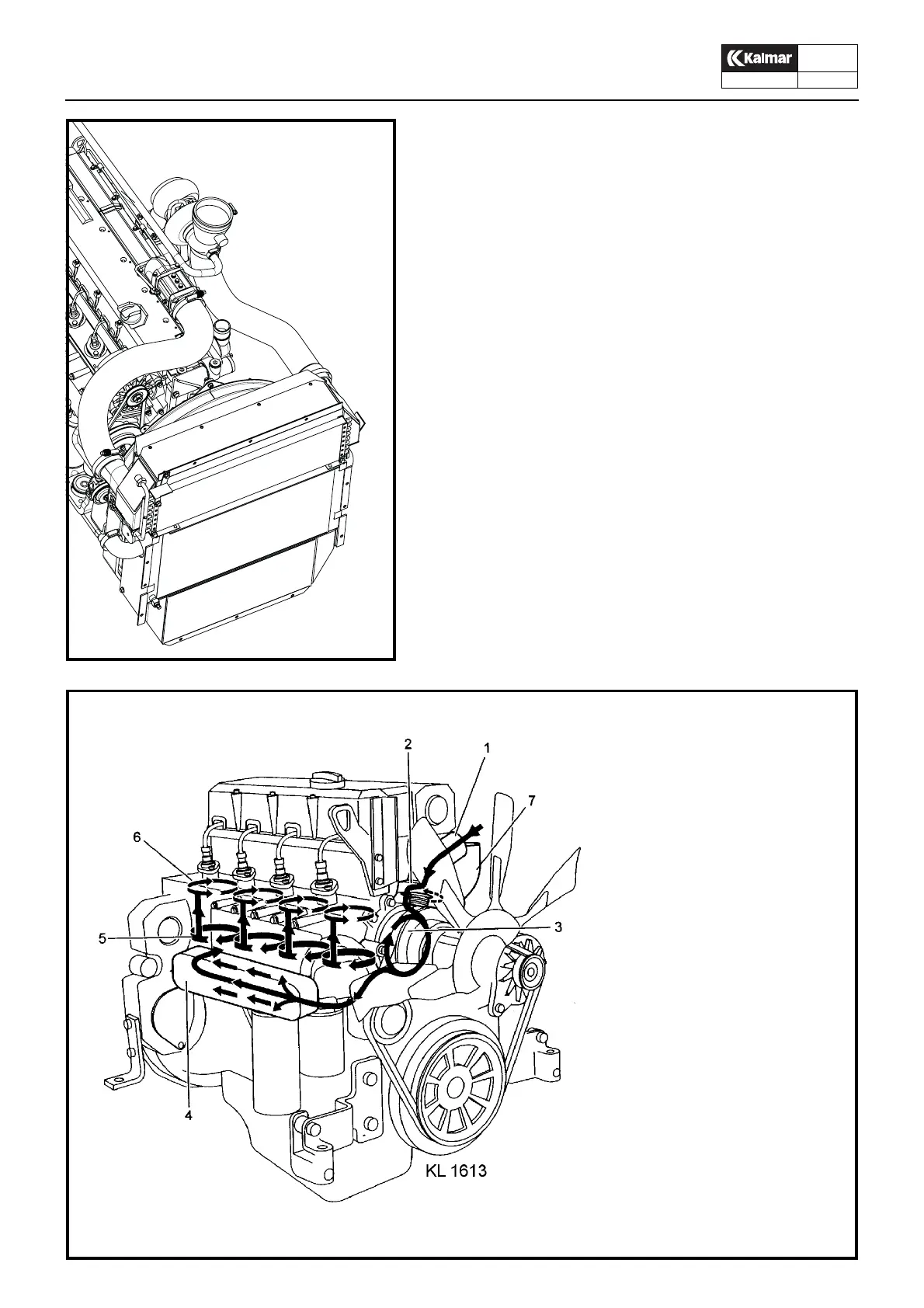 Kalmar

2
1
7
6
3
5
4
KL 1613