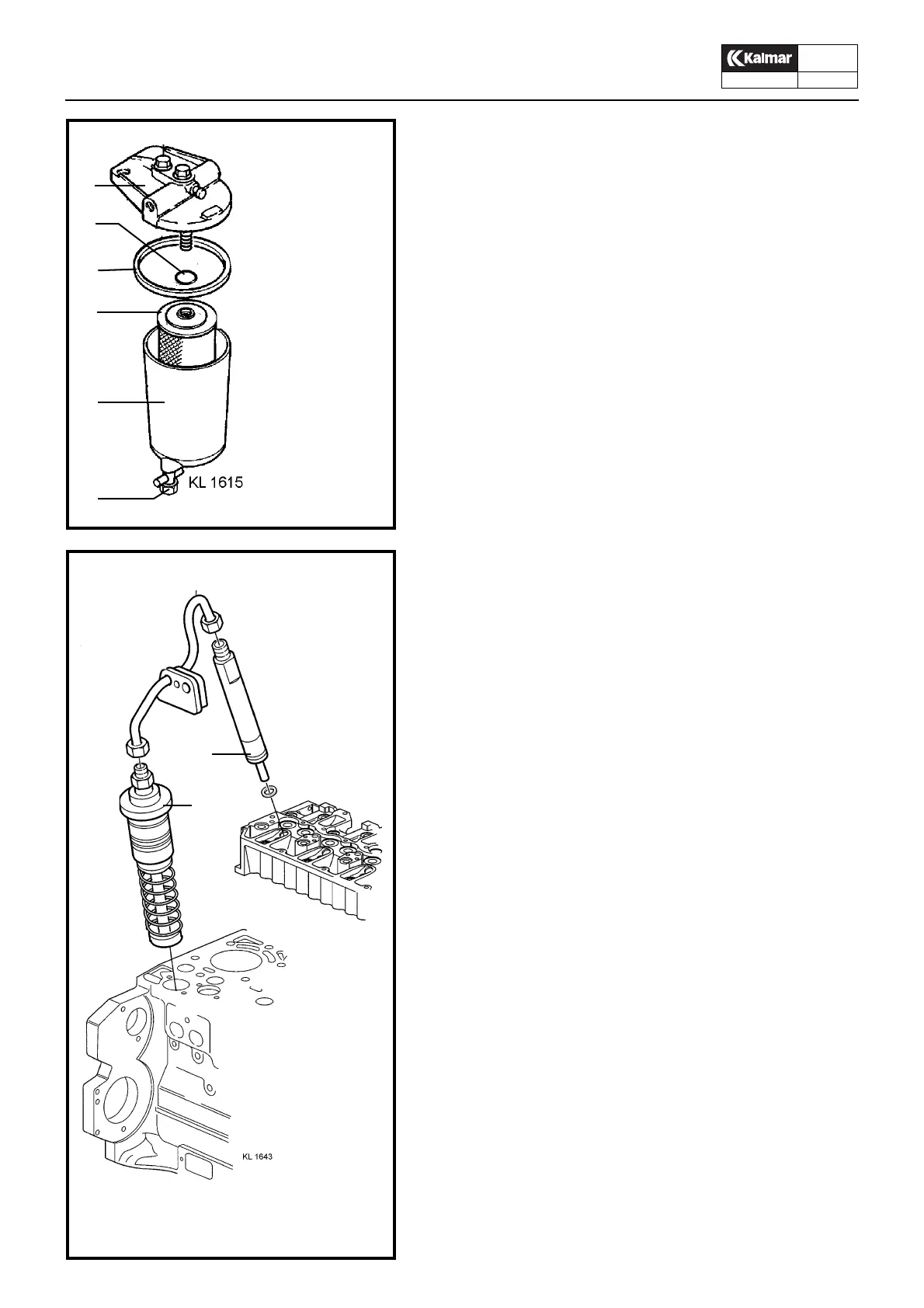 Kalmar

KL 1615

KL 1643