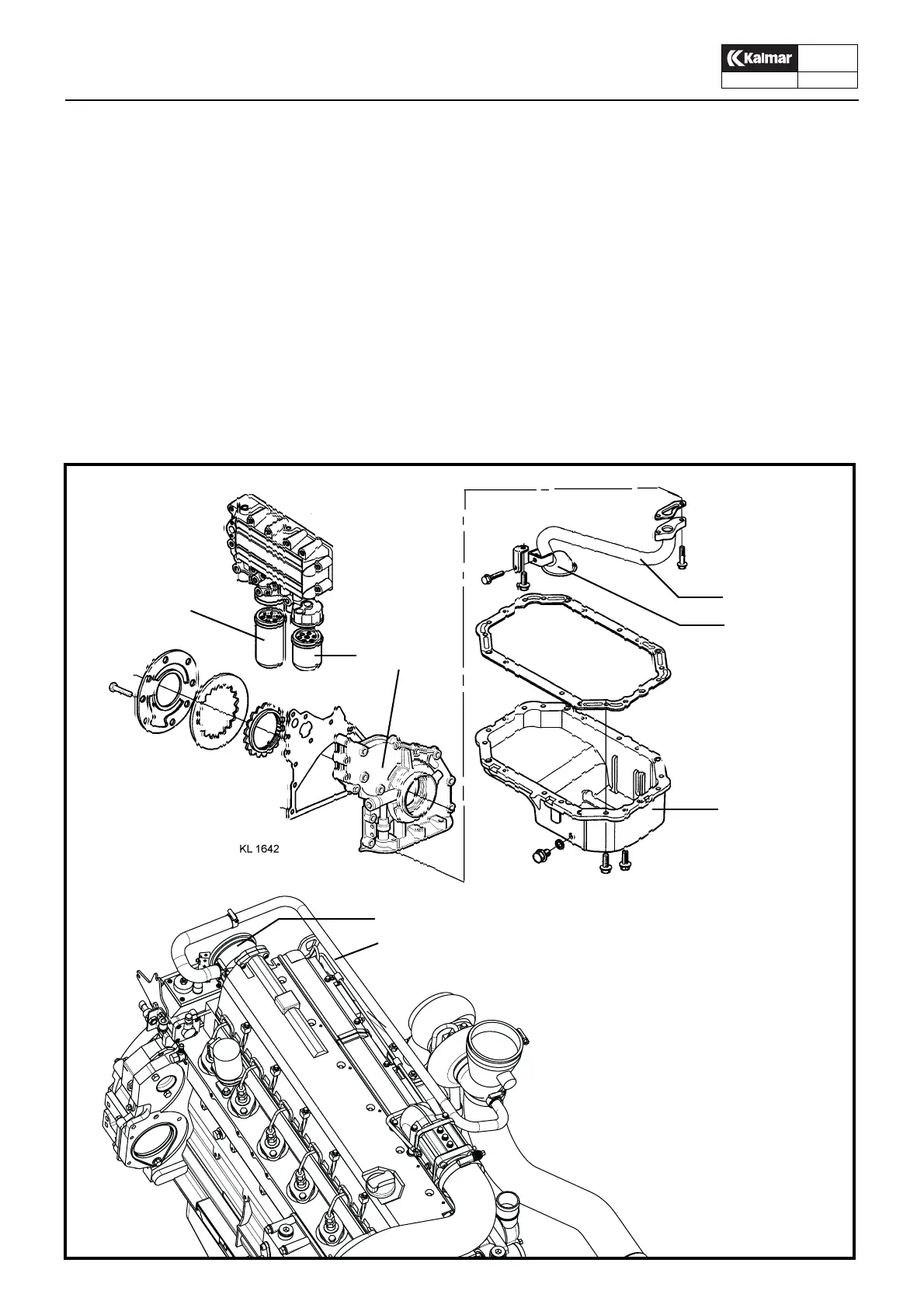 Kalmar

KL 1642