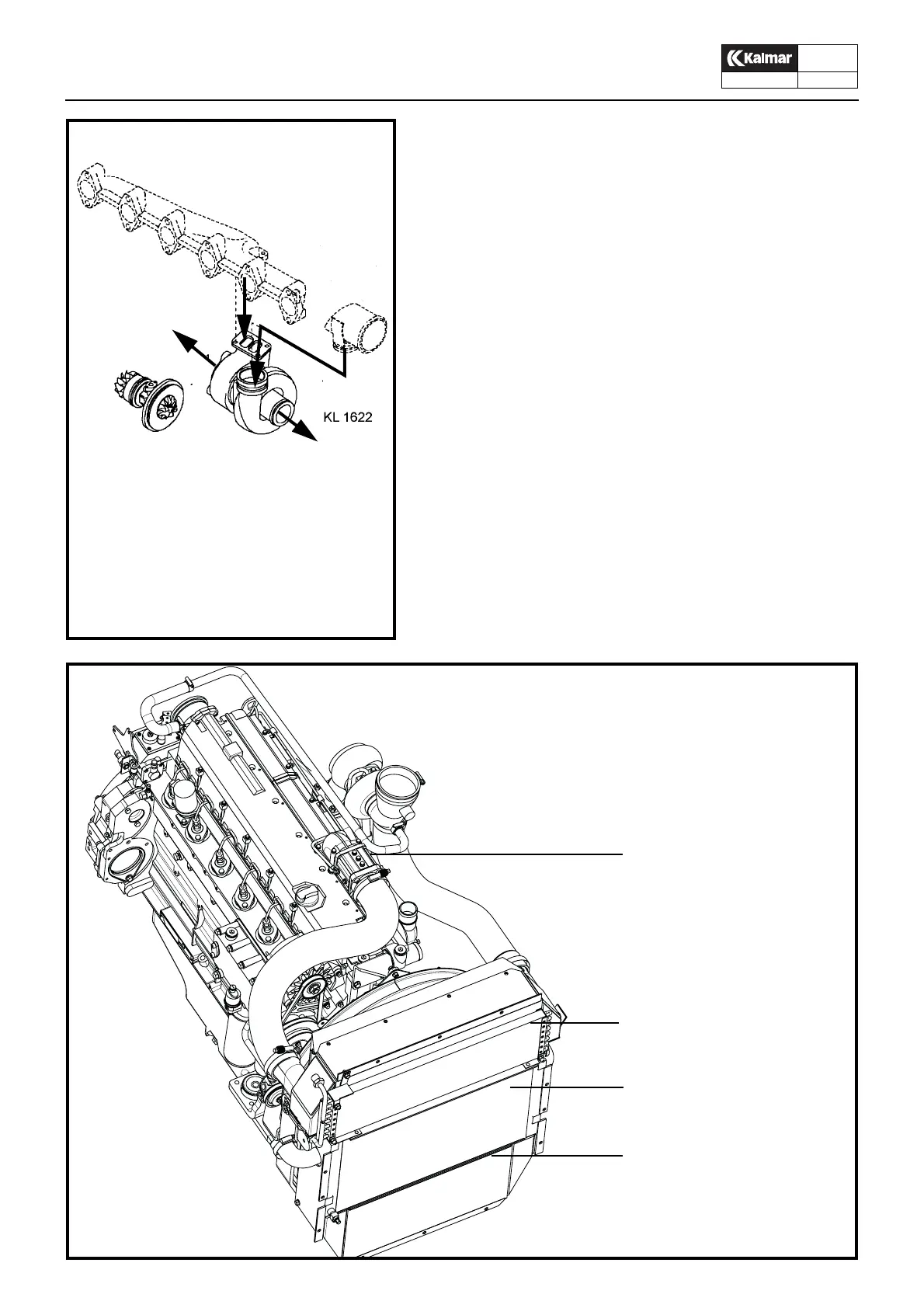 Kalmar

KL 1622