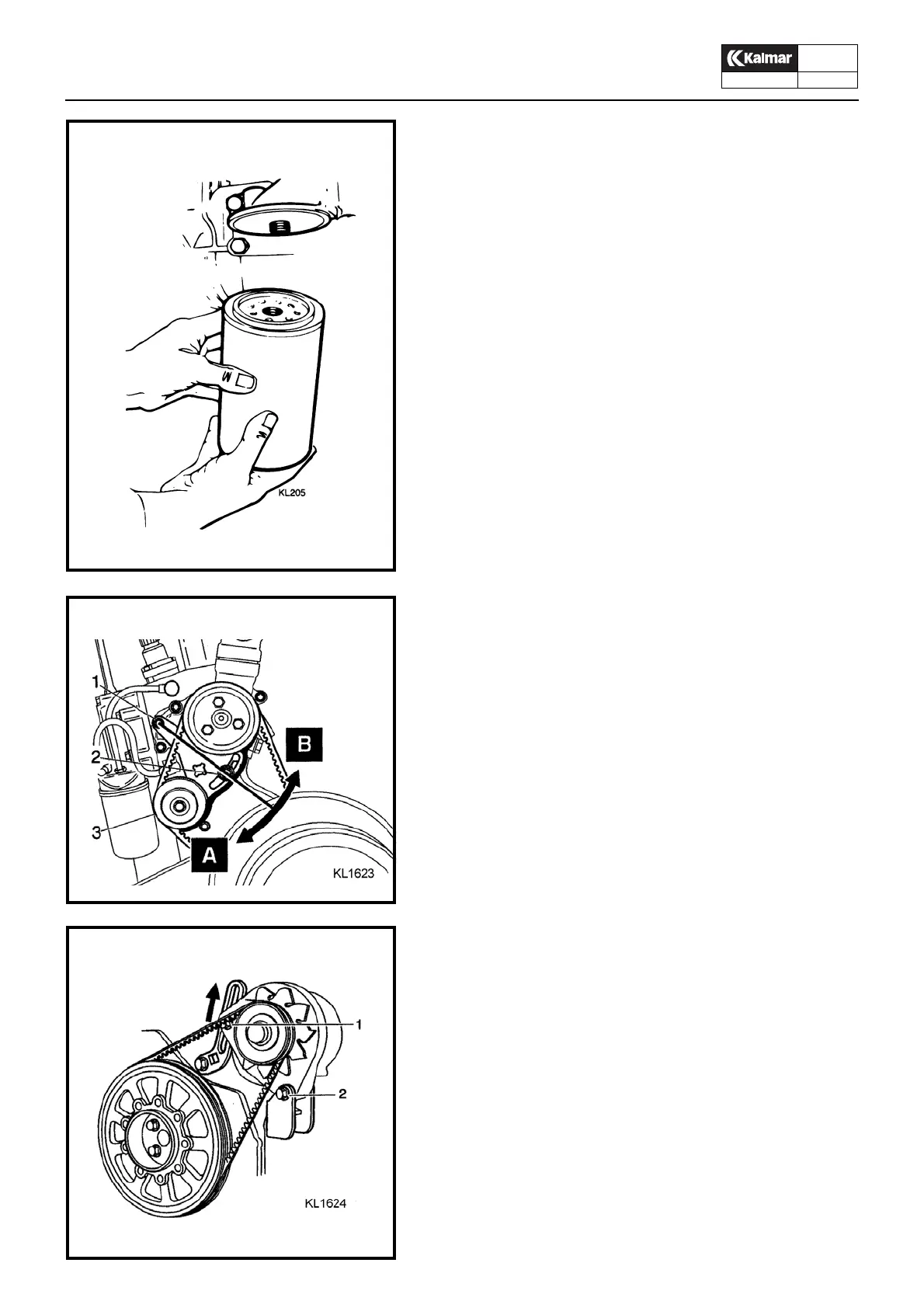 Kalmar

KL205

1
2
3
B
A
KL1623

1
2
KL1624