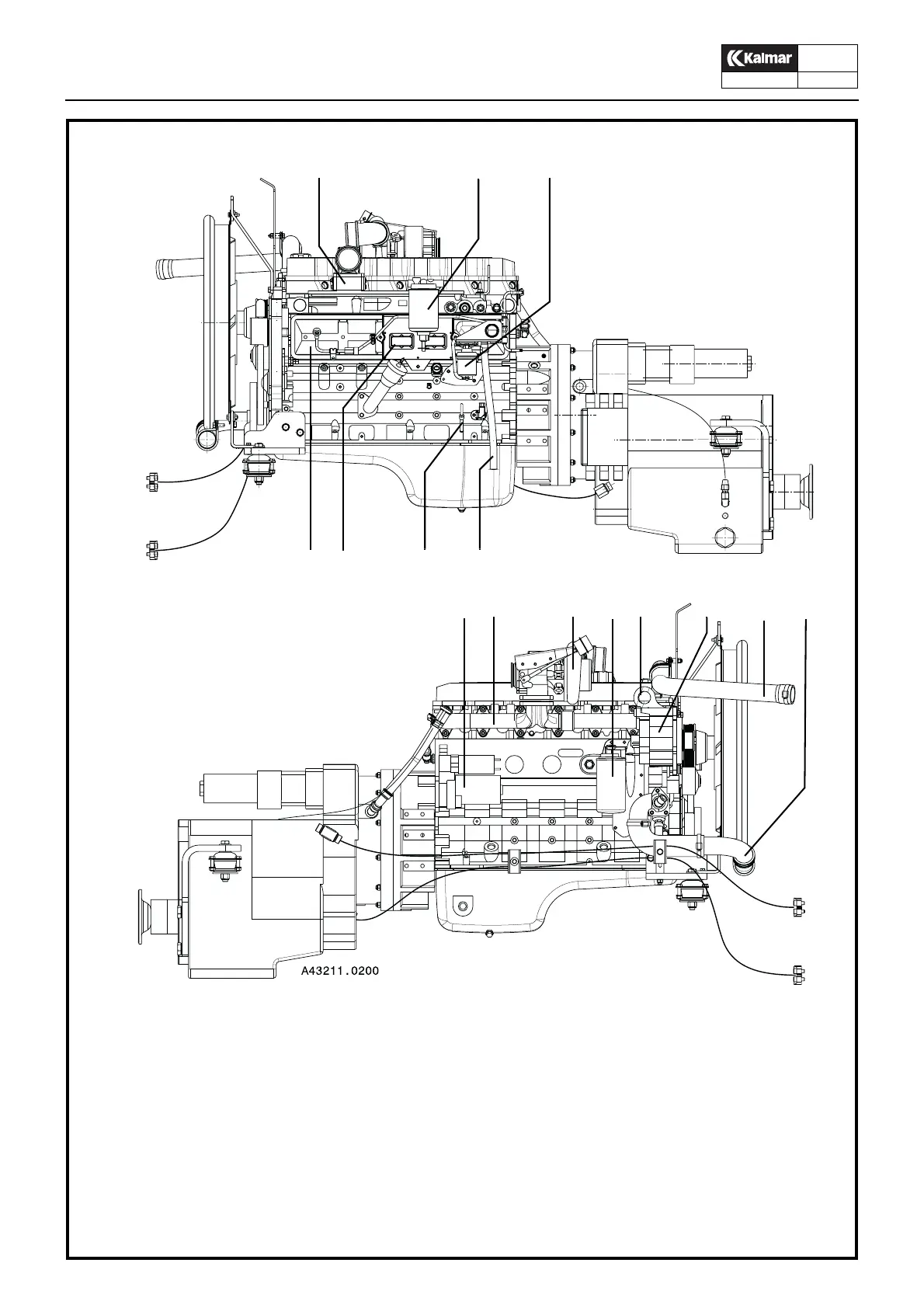 Kalmar

A43211.0200