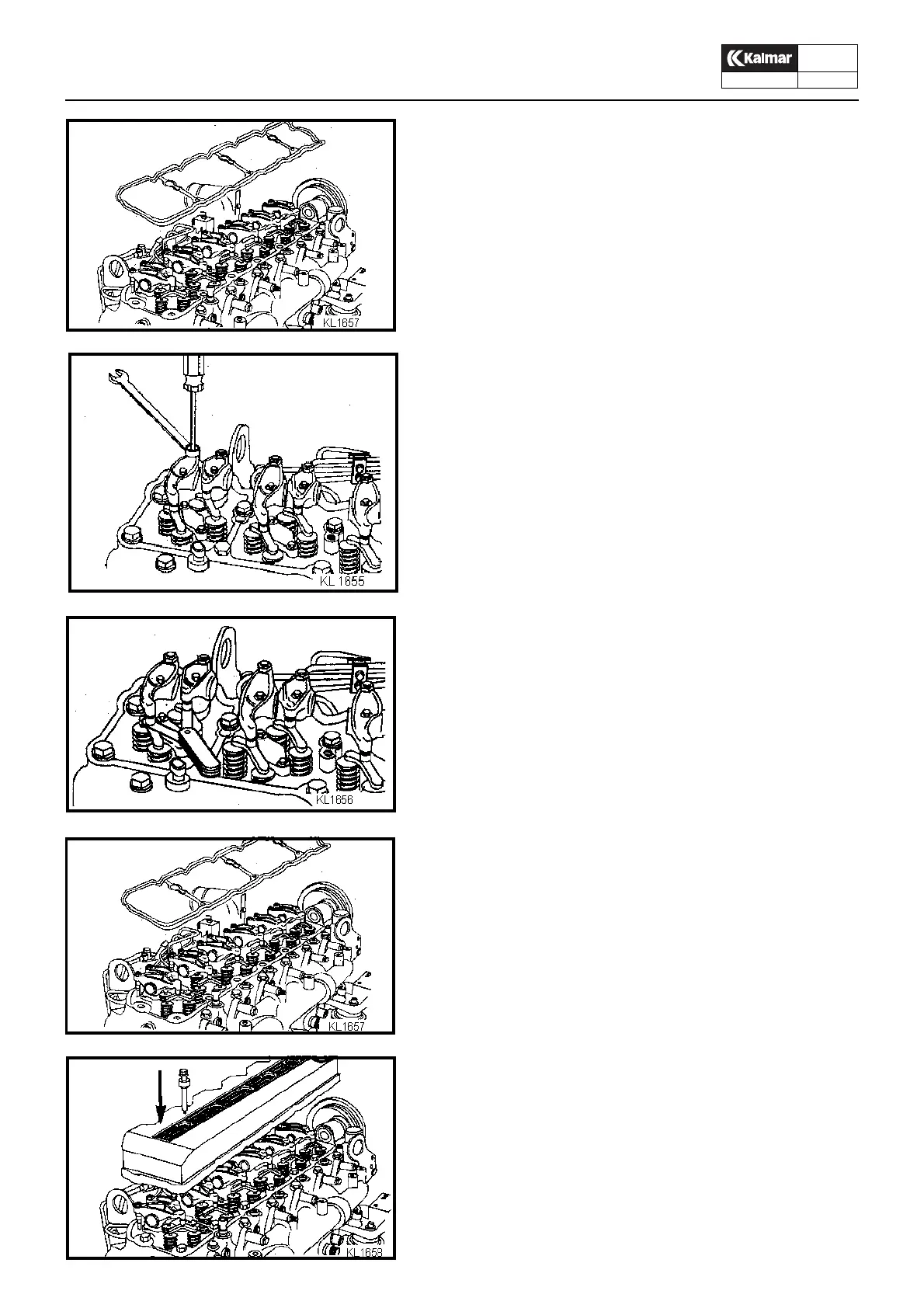 Kalmar

KL1657

KL 1655

KL1656

KL1657

KL1658