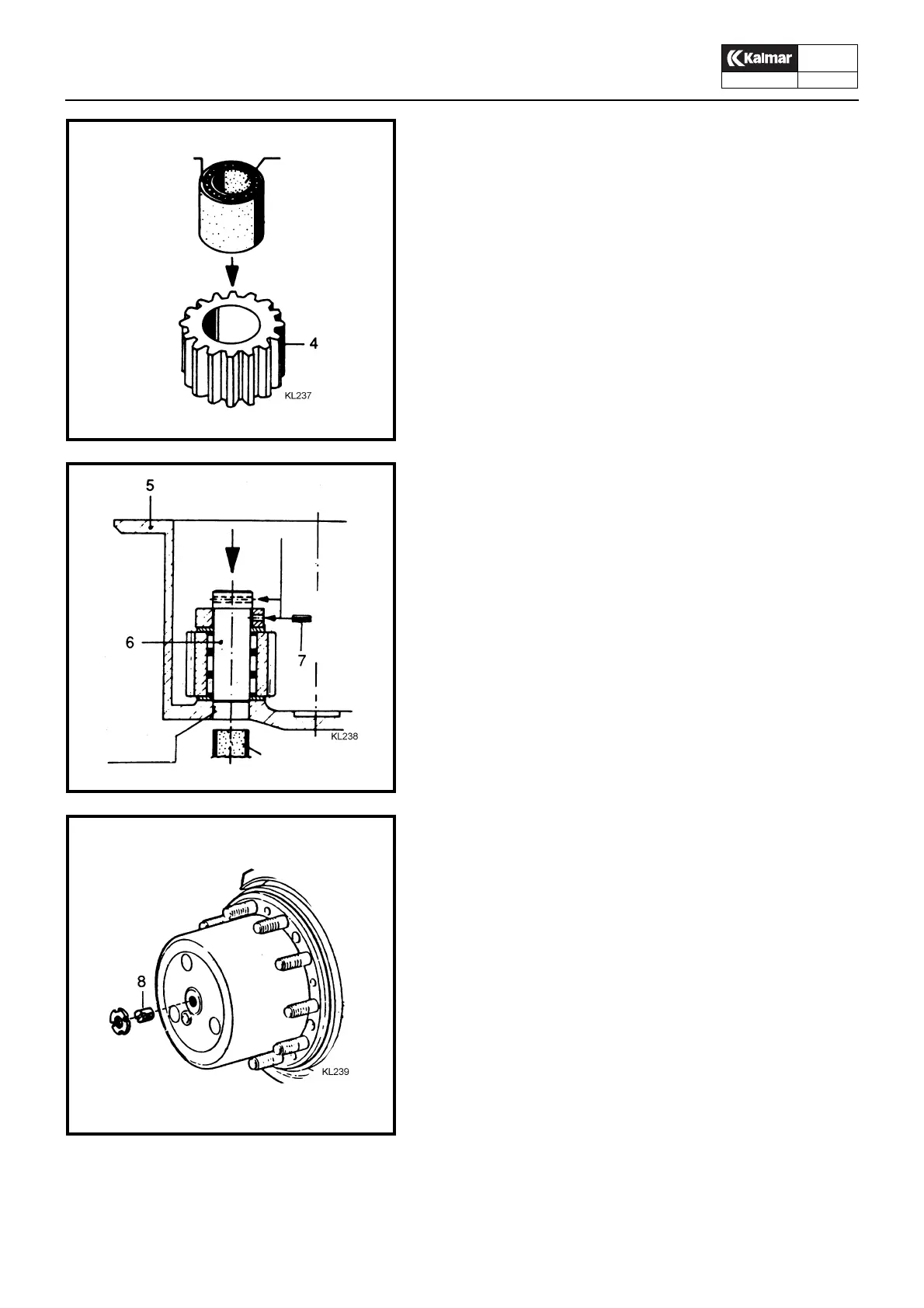 Kalmar

4

KL237

5

6

7

KL238

8

KL239