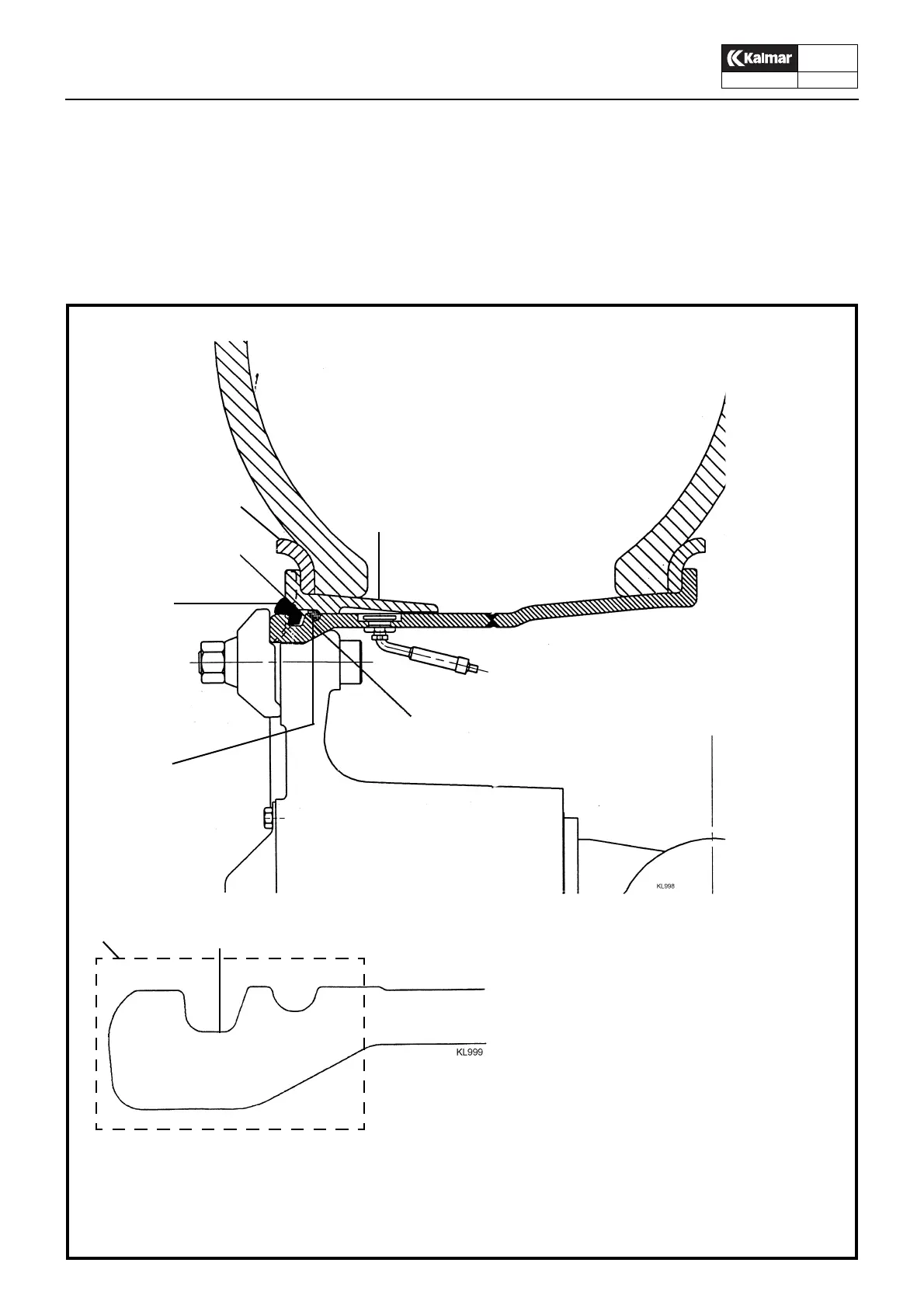 Kalmar

KL998

KL999