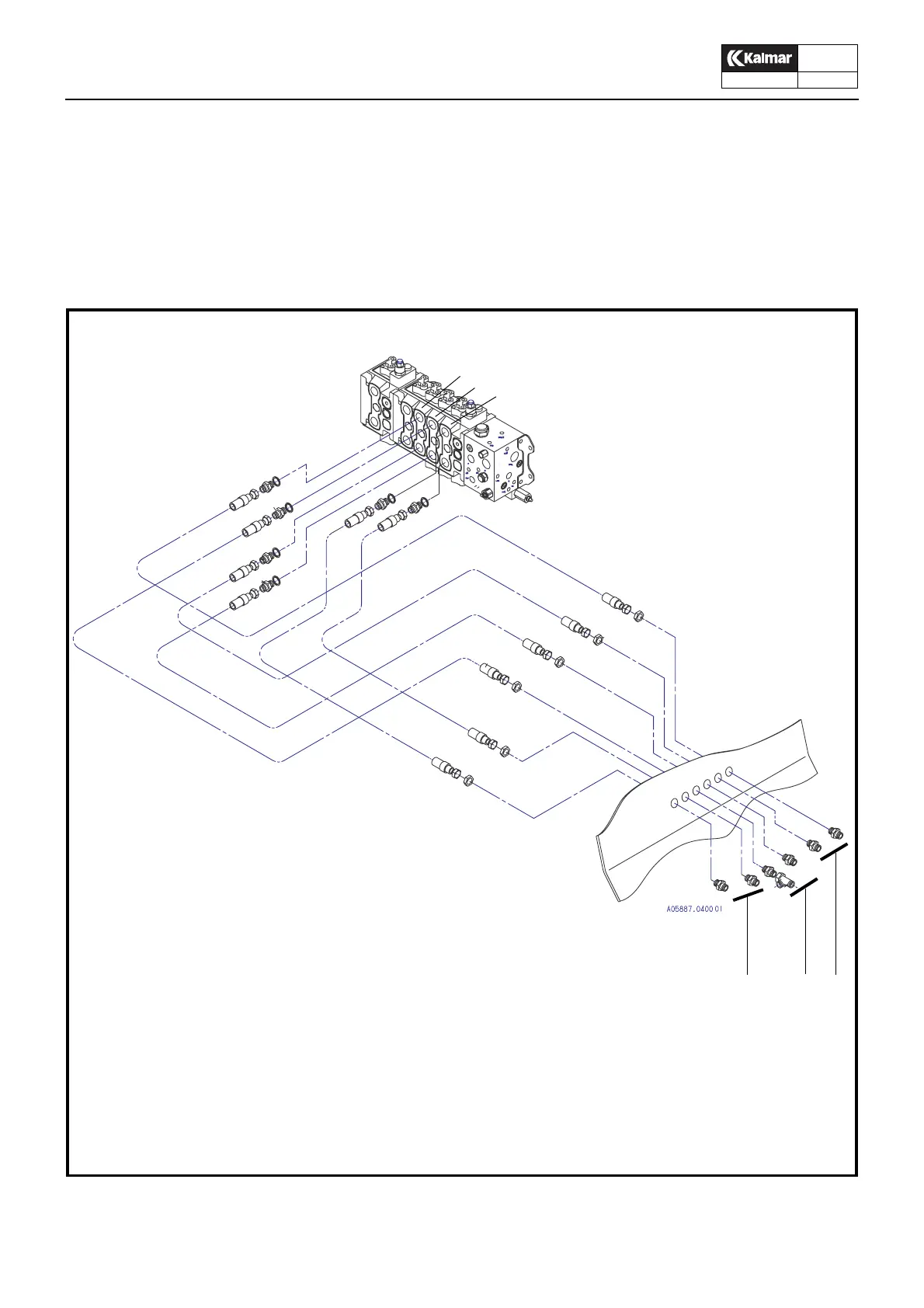 Kalmar

A05887.0400 01