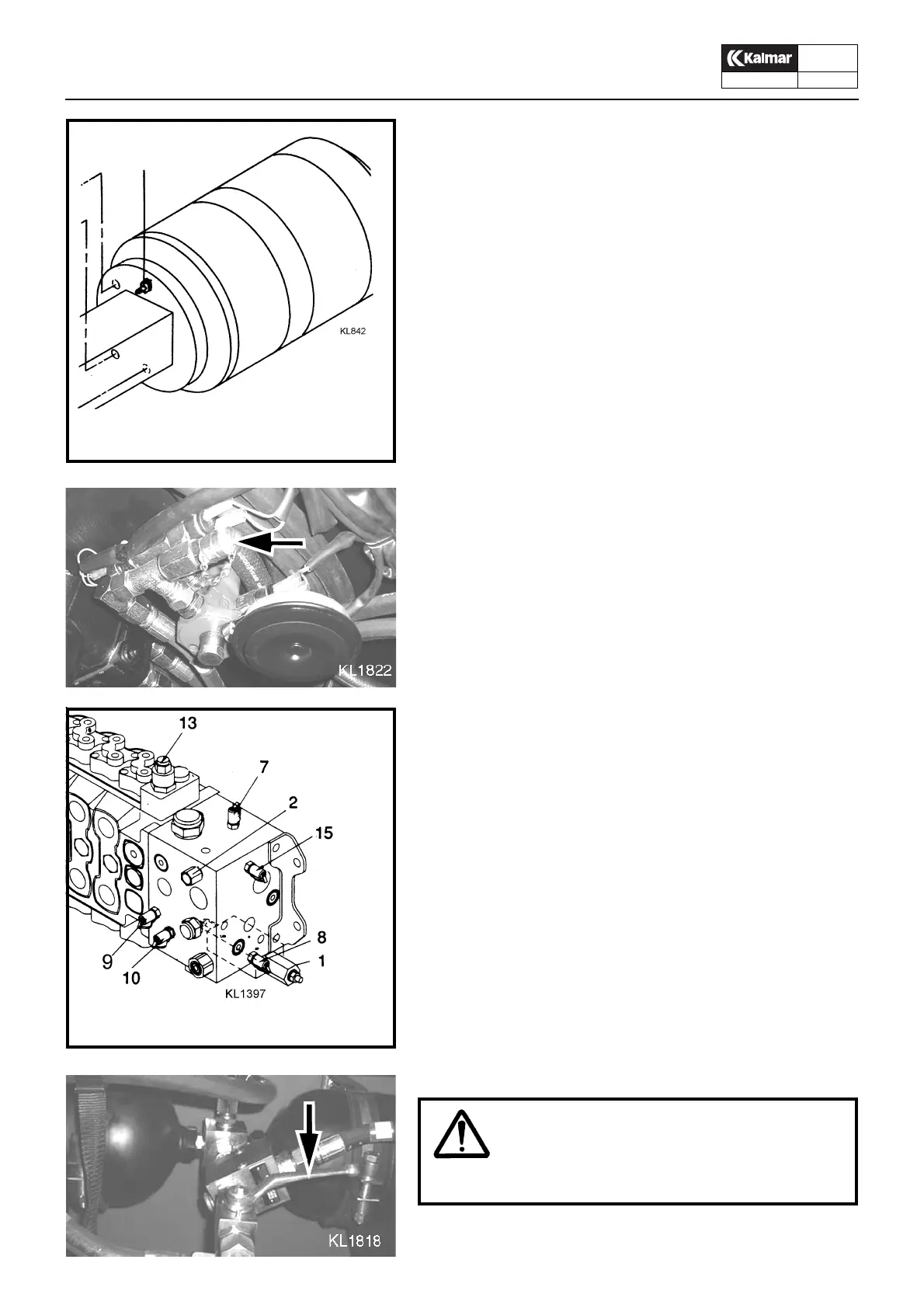 Kalmar

KL842

KL1822

13
7
2
15
9
10
8
1
KL1397

KL1818