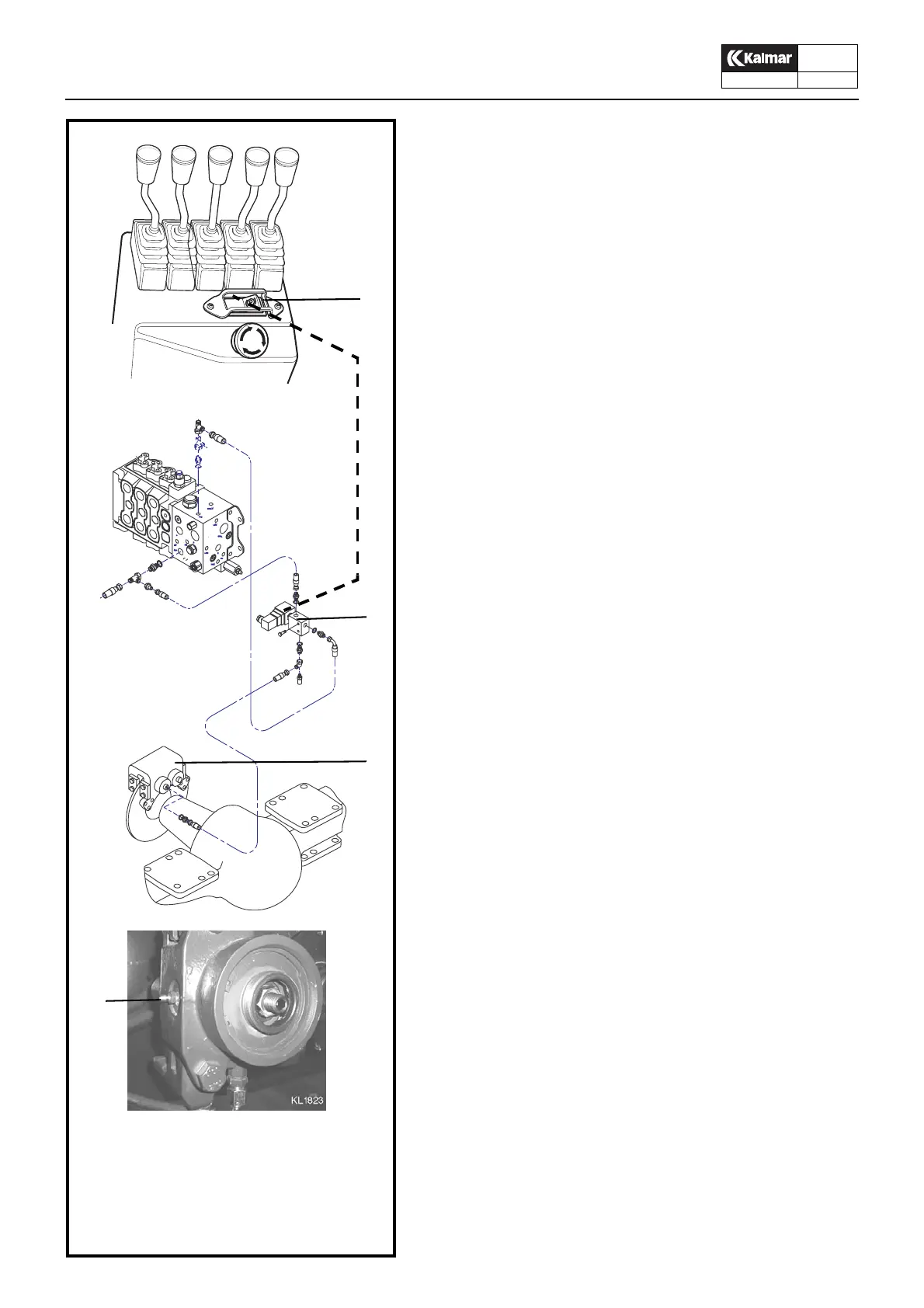 Kalmar

KL1823