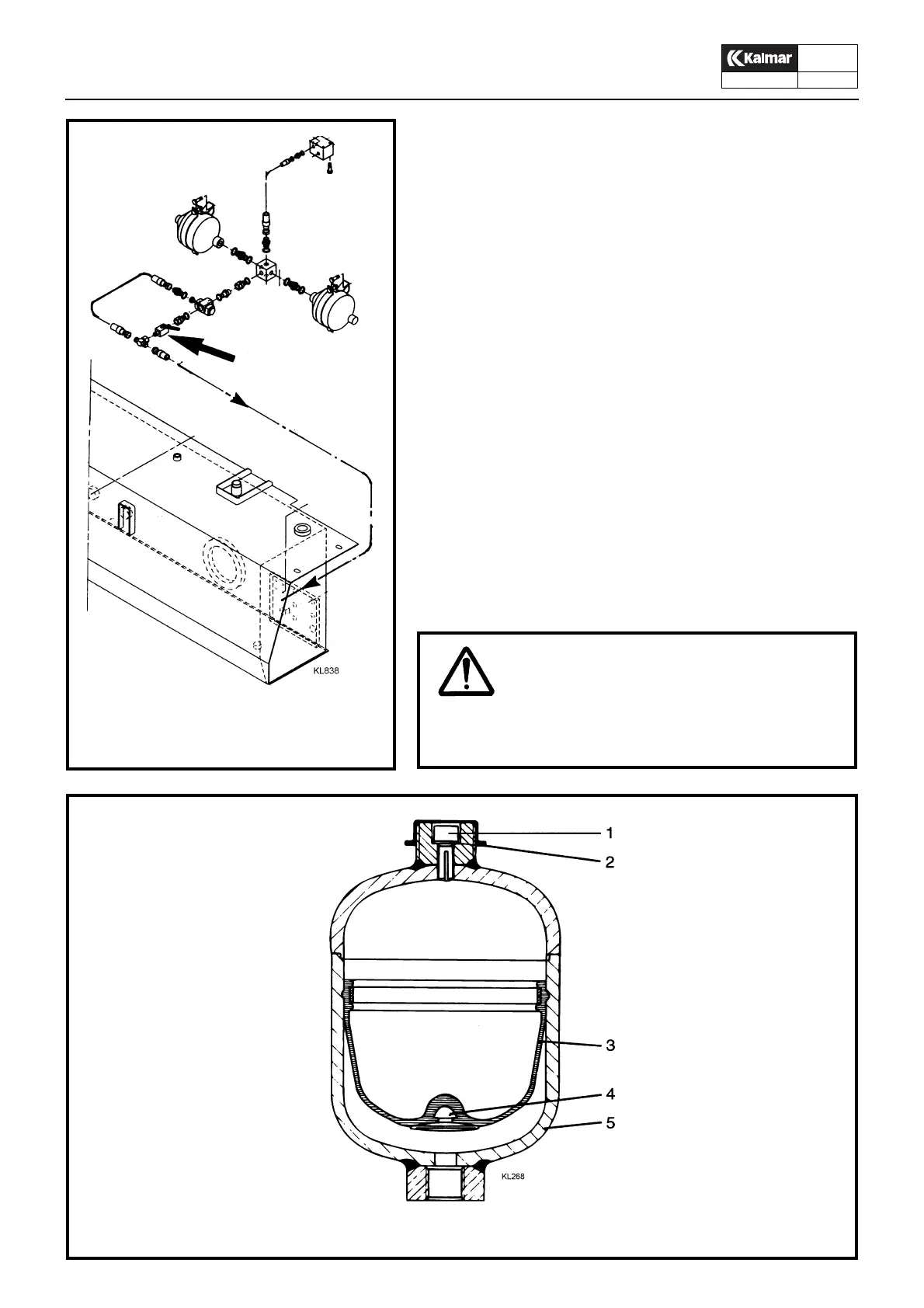 Kalmar

KL838

1
2
3
4
5
KL268