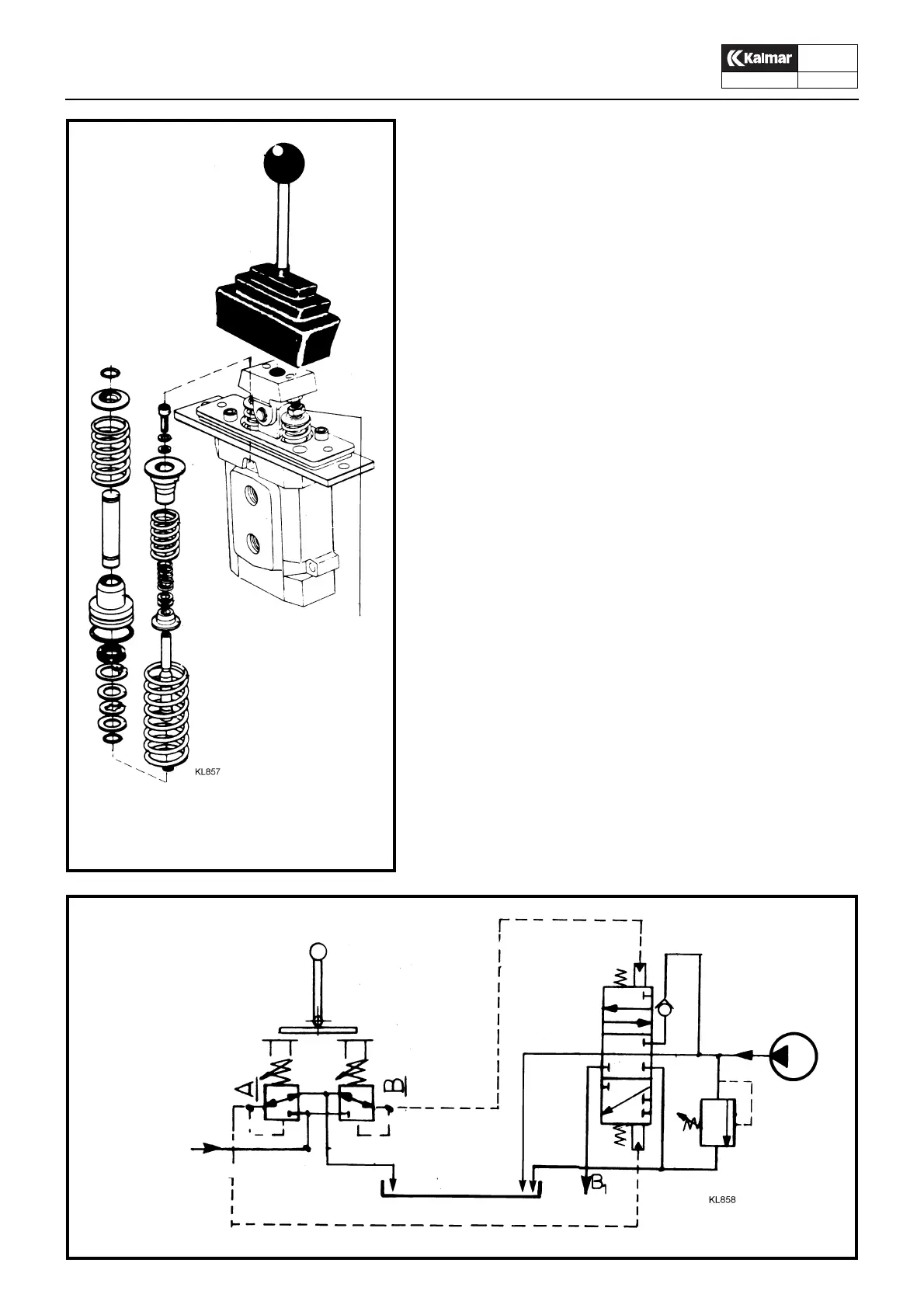 Kalmar

KL857

A

B

$B_1$

KL858