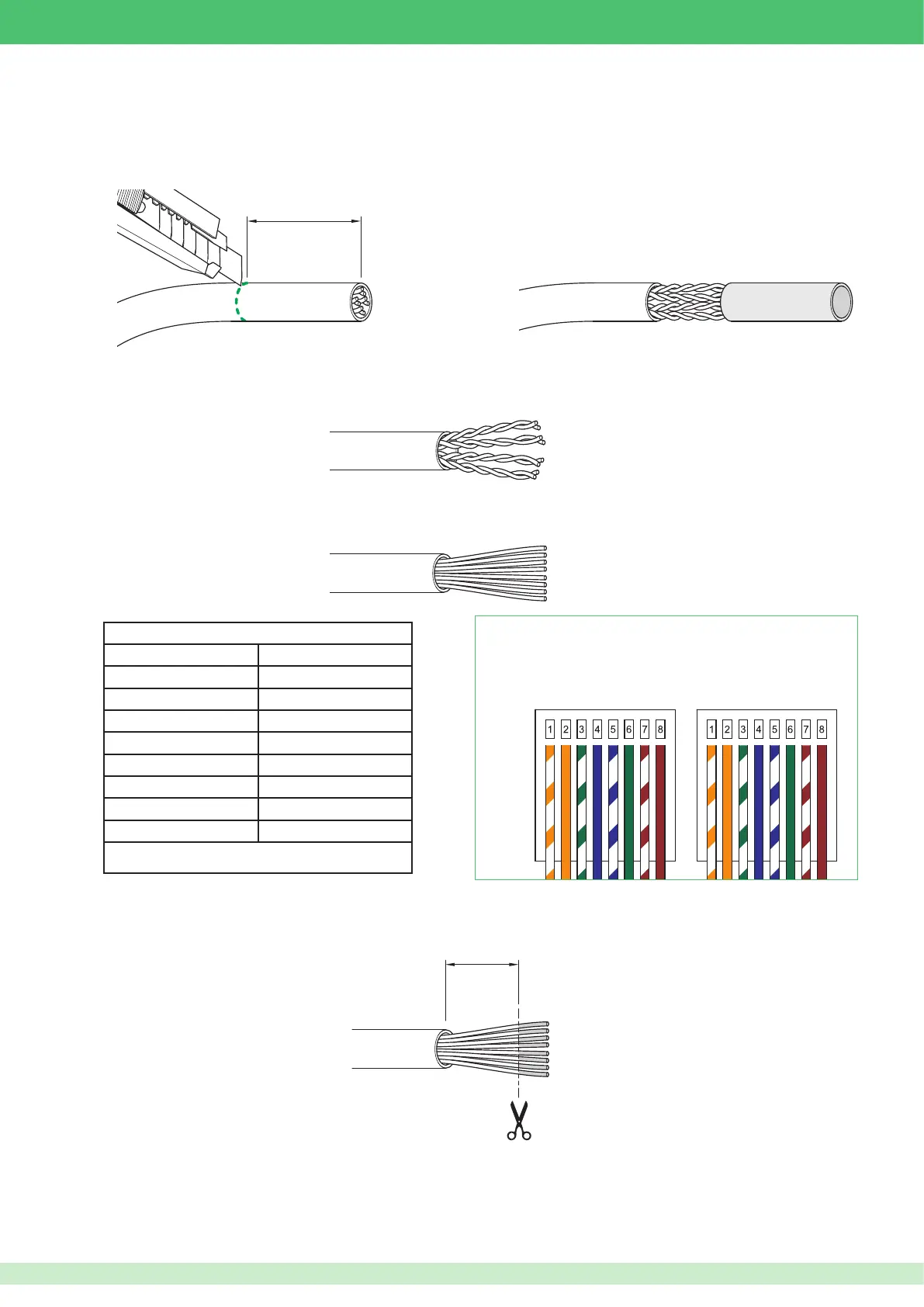 1 2 3 4 5 6 7 8

1 2 3 4 5 6 7 8