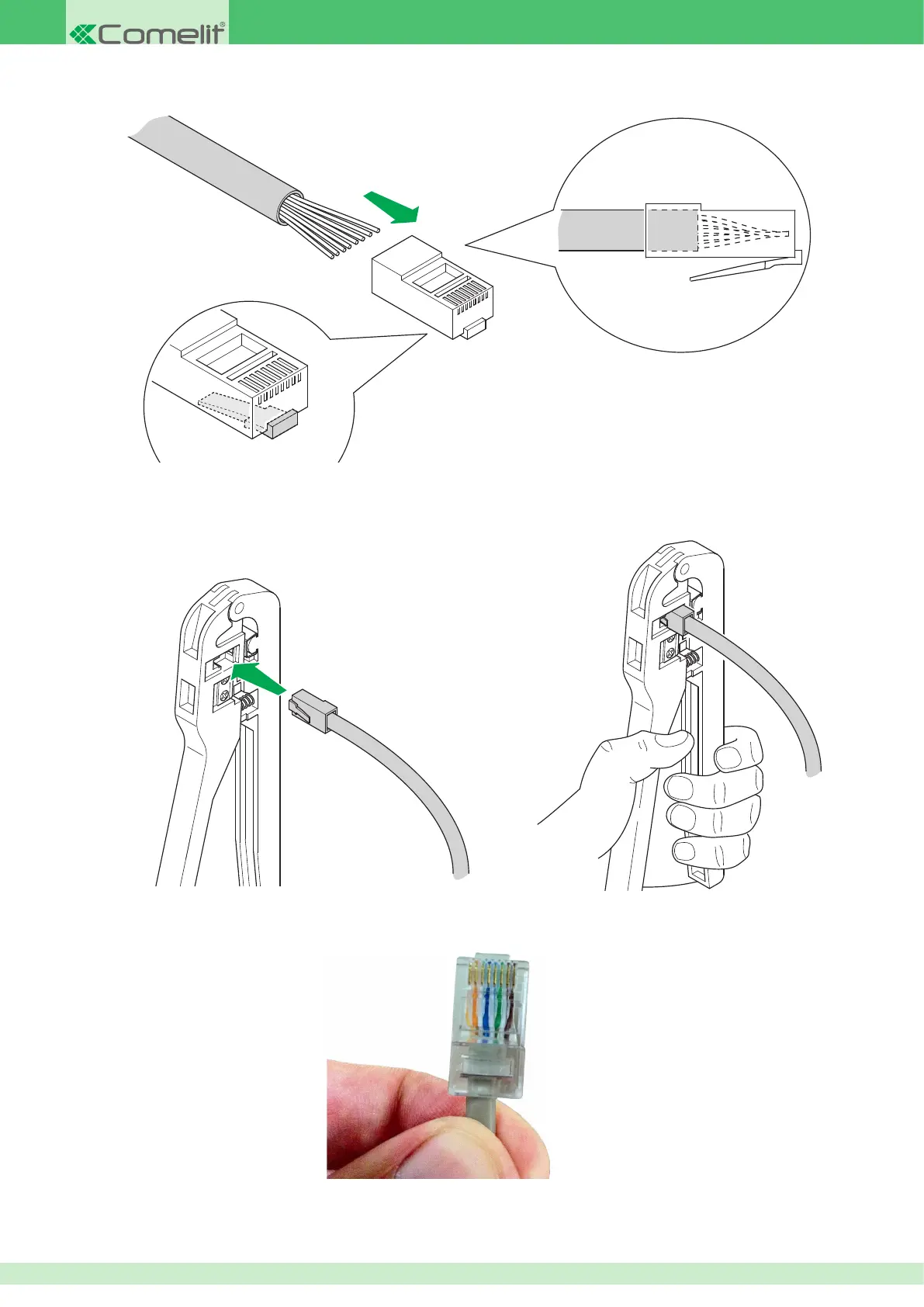 Comelit®