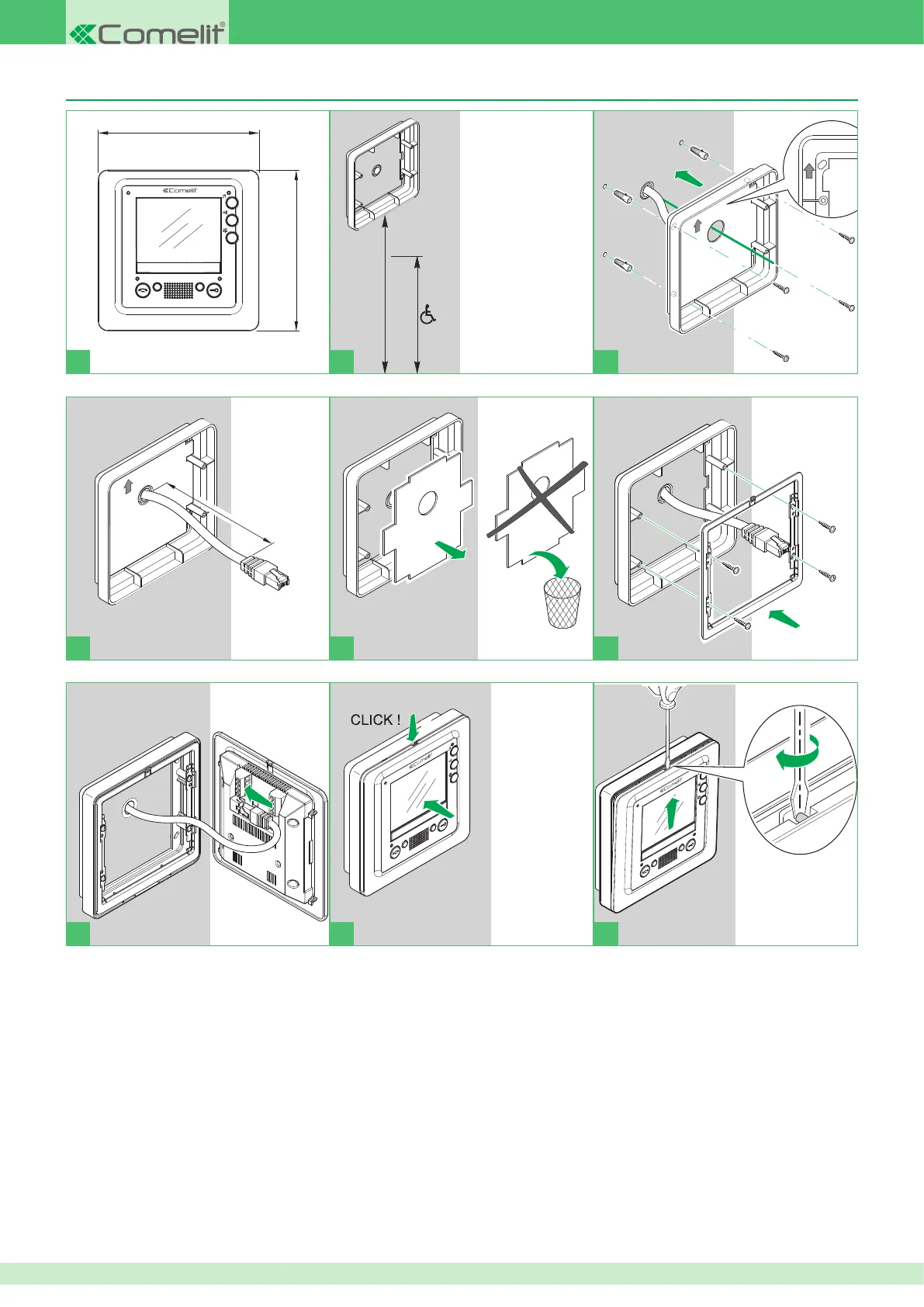 Comelit®

Comelit

CLICK !

Comelit

Comelit