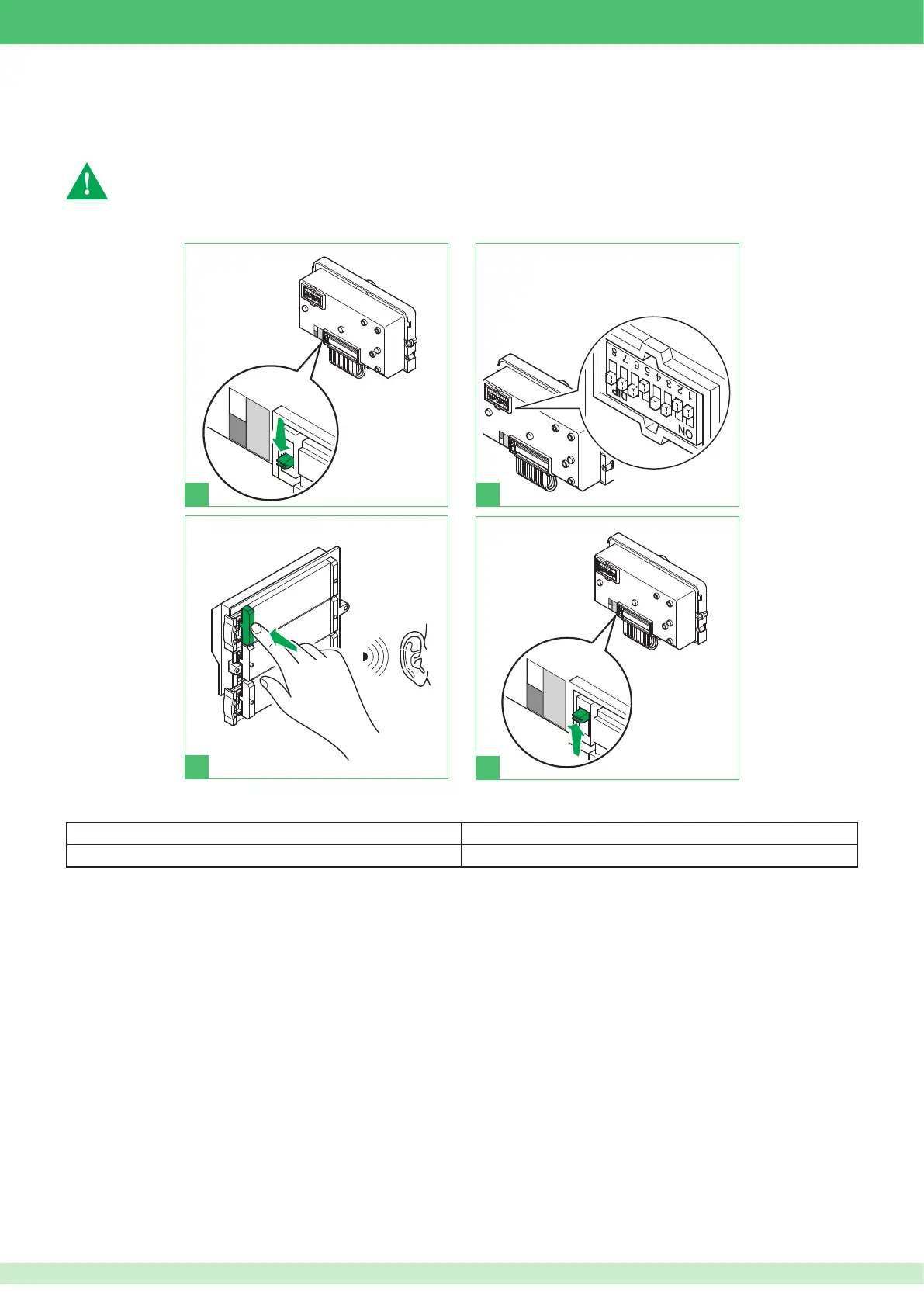 8 7 6 5 4 3 2 1
DIP
ON